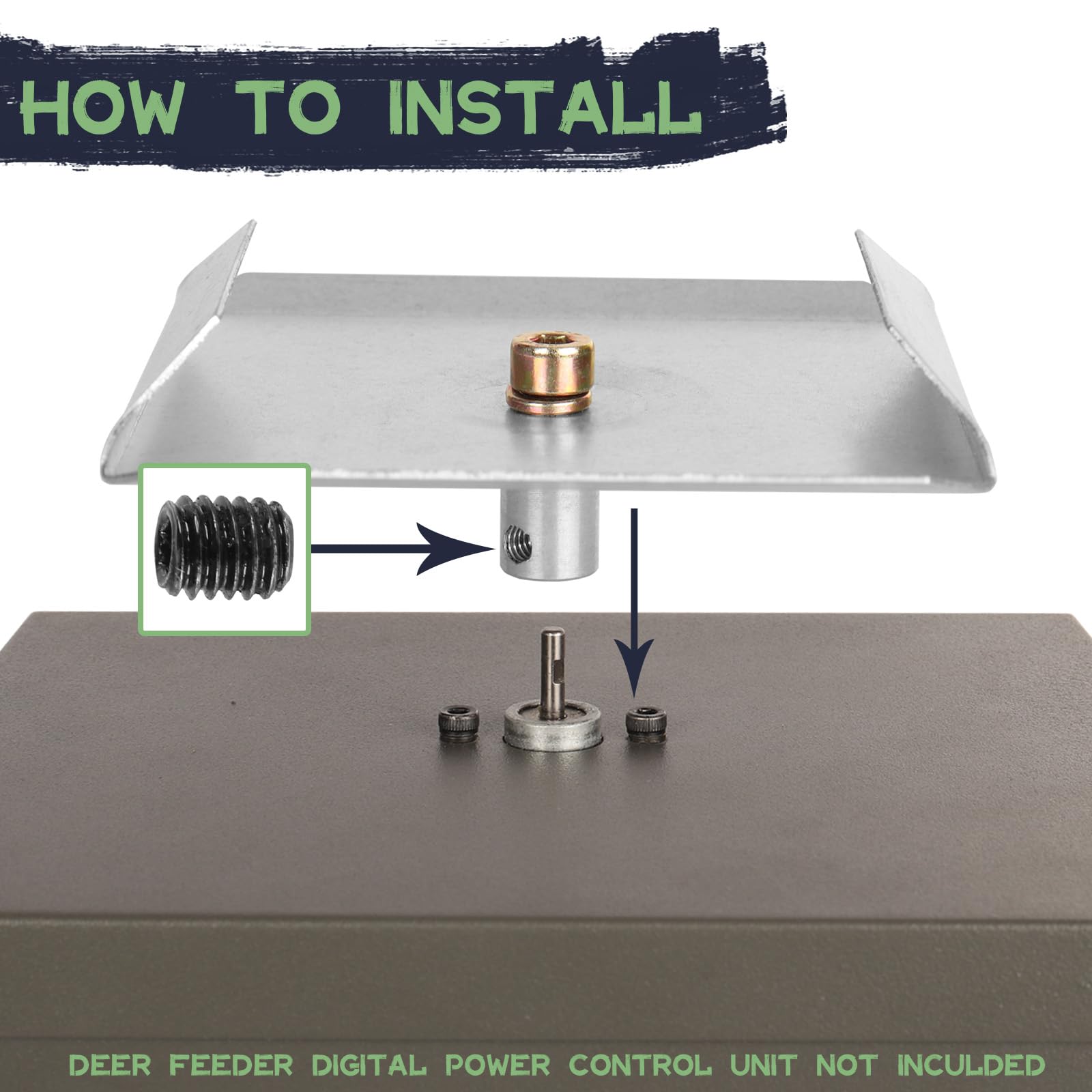 HOW TO INSTALL

DEER FEEDER DIGITAL POWER CONTROL UNIT NOT INCULDED