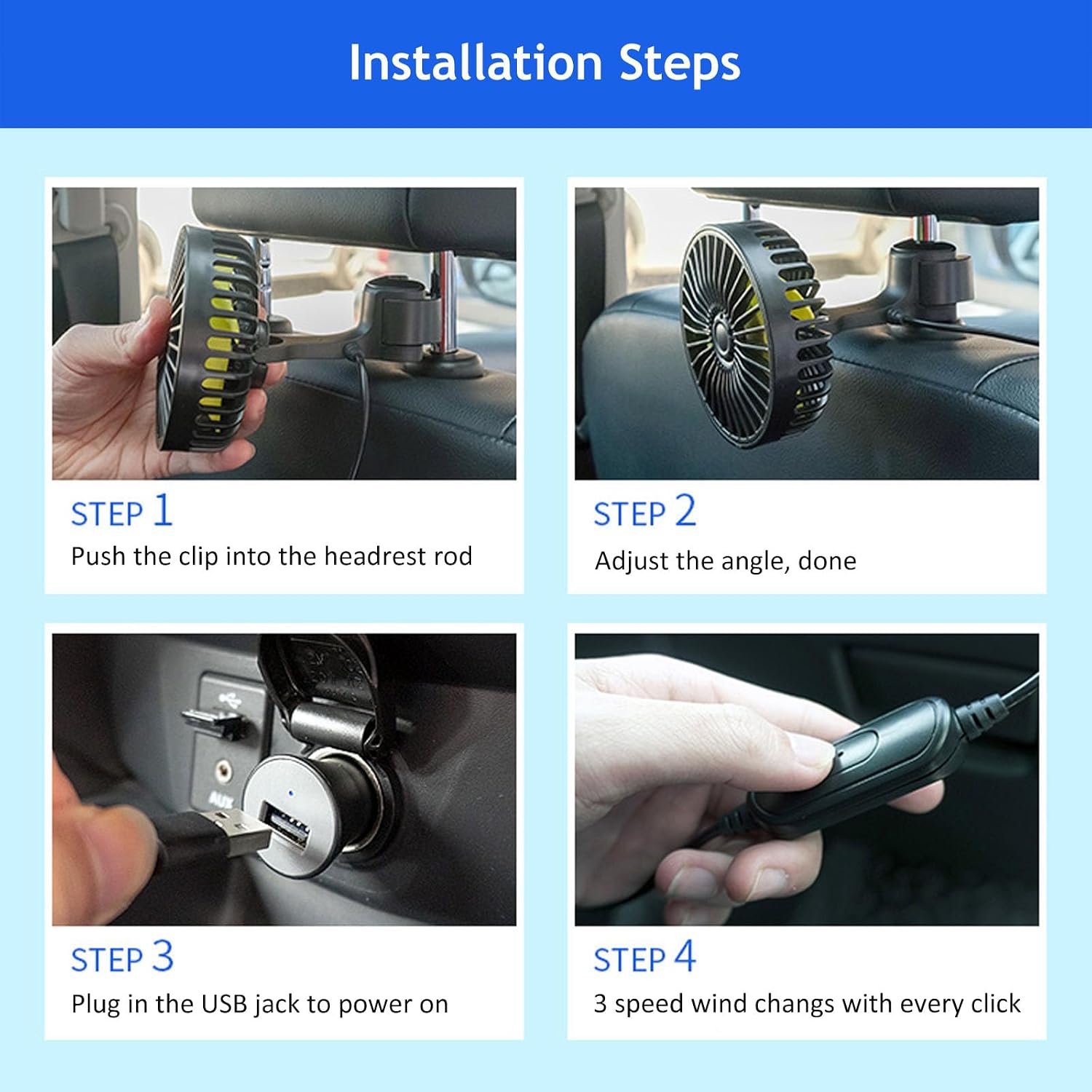 Installation Steps

STEP 1
Push the clip into the headrest rod

STEP 2
Adjust the angle, done

AUX

STEP 3
Plug in the USB jack to power on

STEP 4
3 speed wind changs with every click