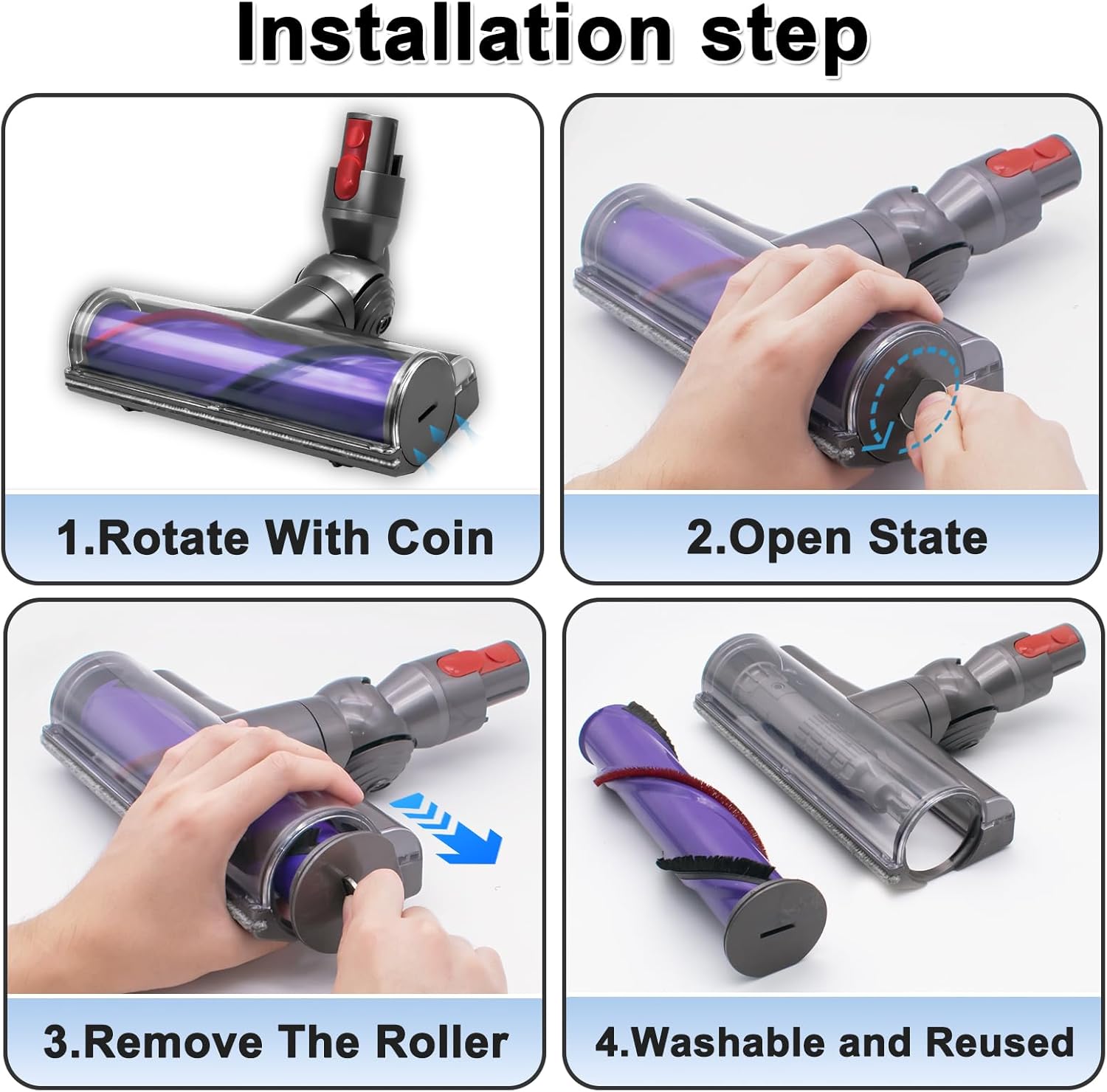 Installation step

1.Rotate With Coin

2.Open State

3.Remove The Roller

4.Washable and Reused