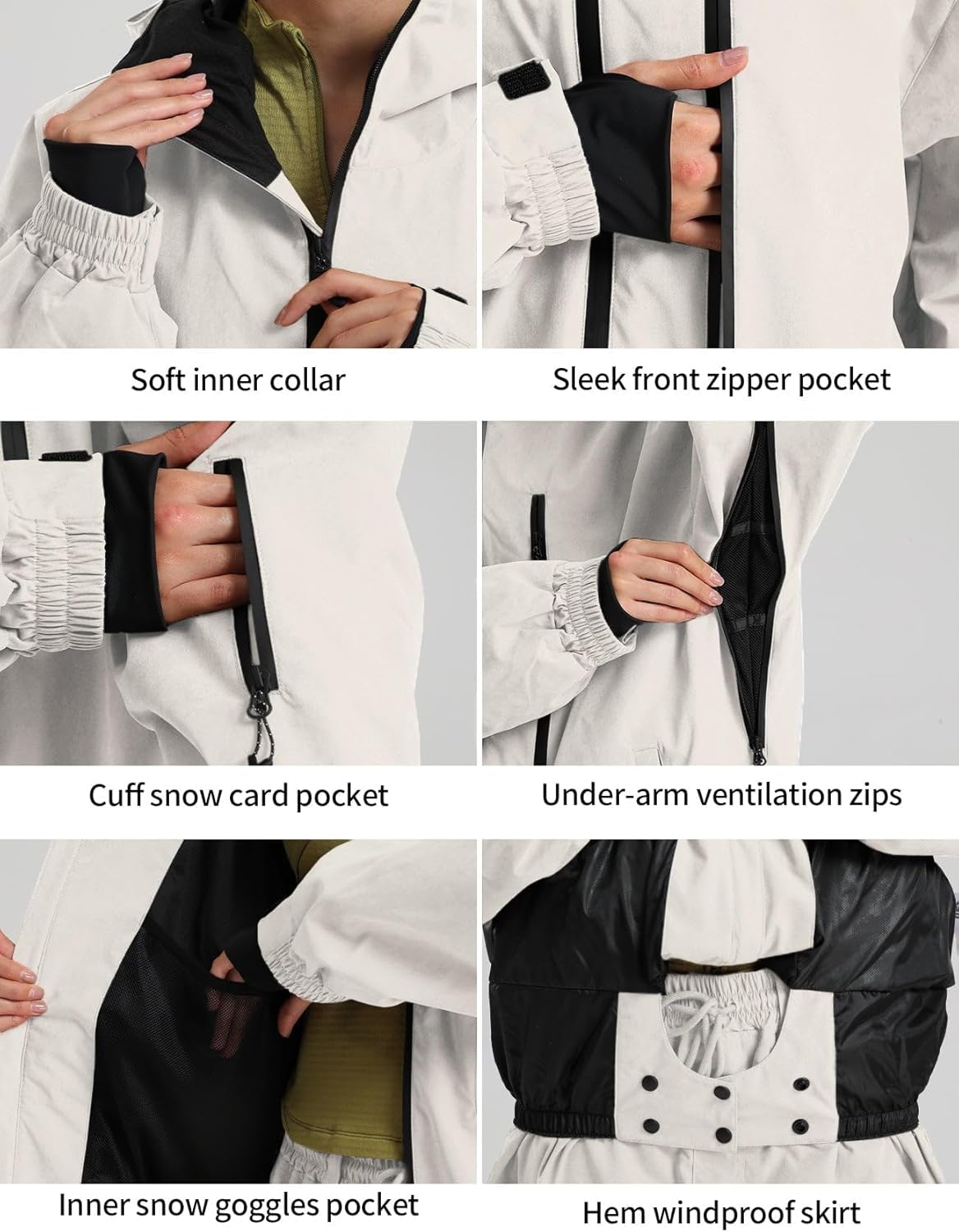 Soft inner collar

Sleek front zipper pocket

Cuff snow card pocket

Under-arm ventilation zips

Inner snow goggles pocket

Hem windproof skirt