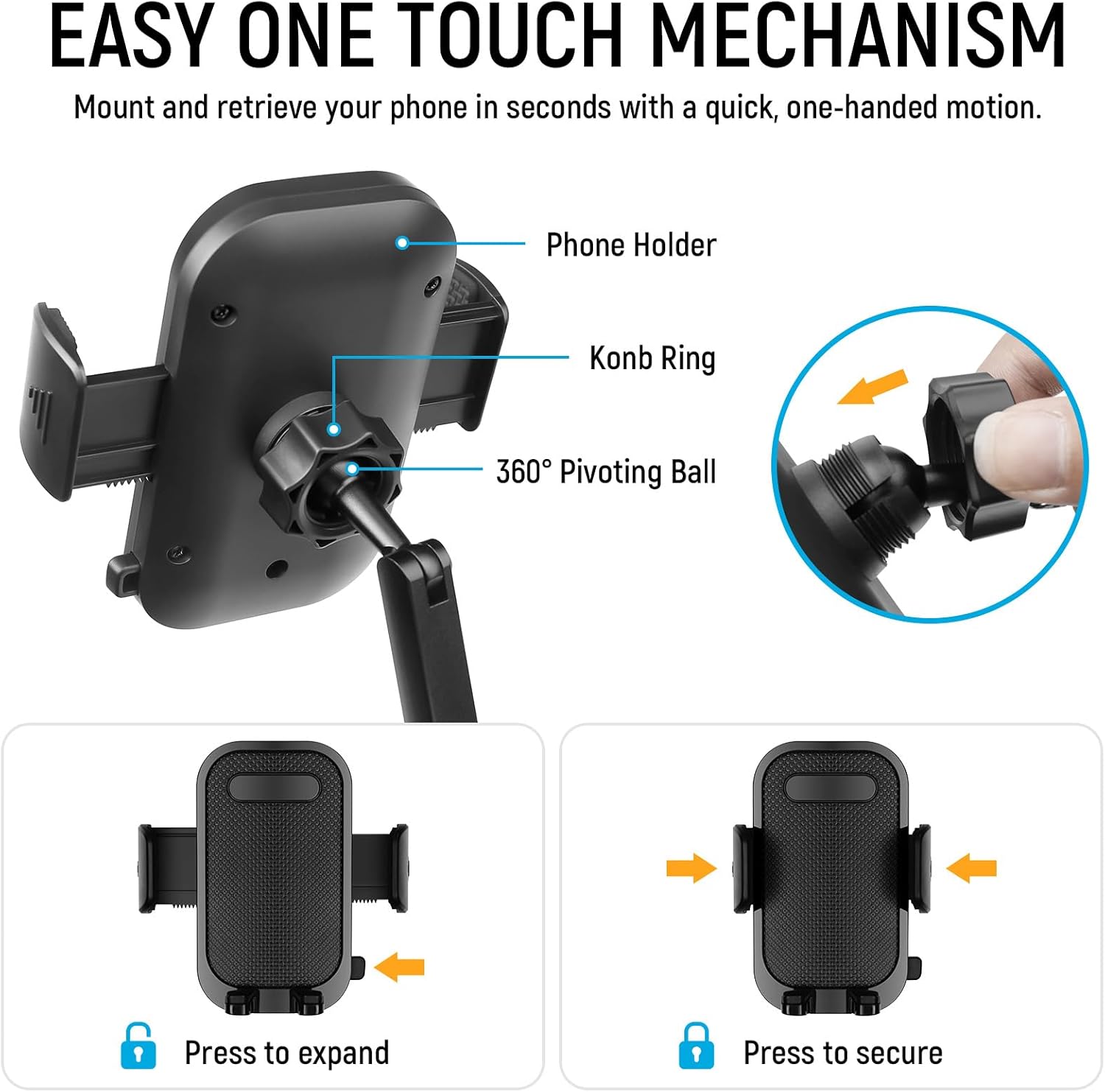 EASY ONE TOUCH MECHANISM

Mount and retrieve your phone in seconds with a quick, one-handed motion.

Phone Holder

Konb Ring

360° Pivoting Ball

Press to expand

Press to secure