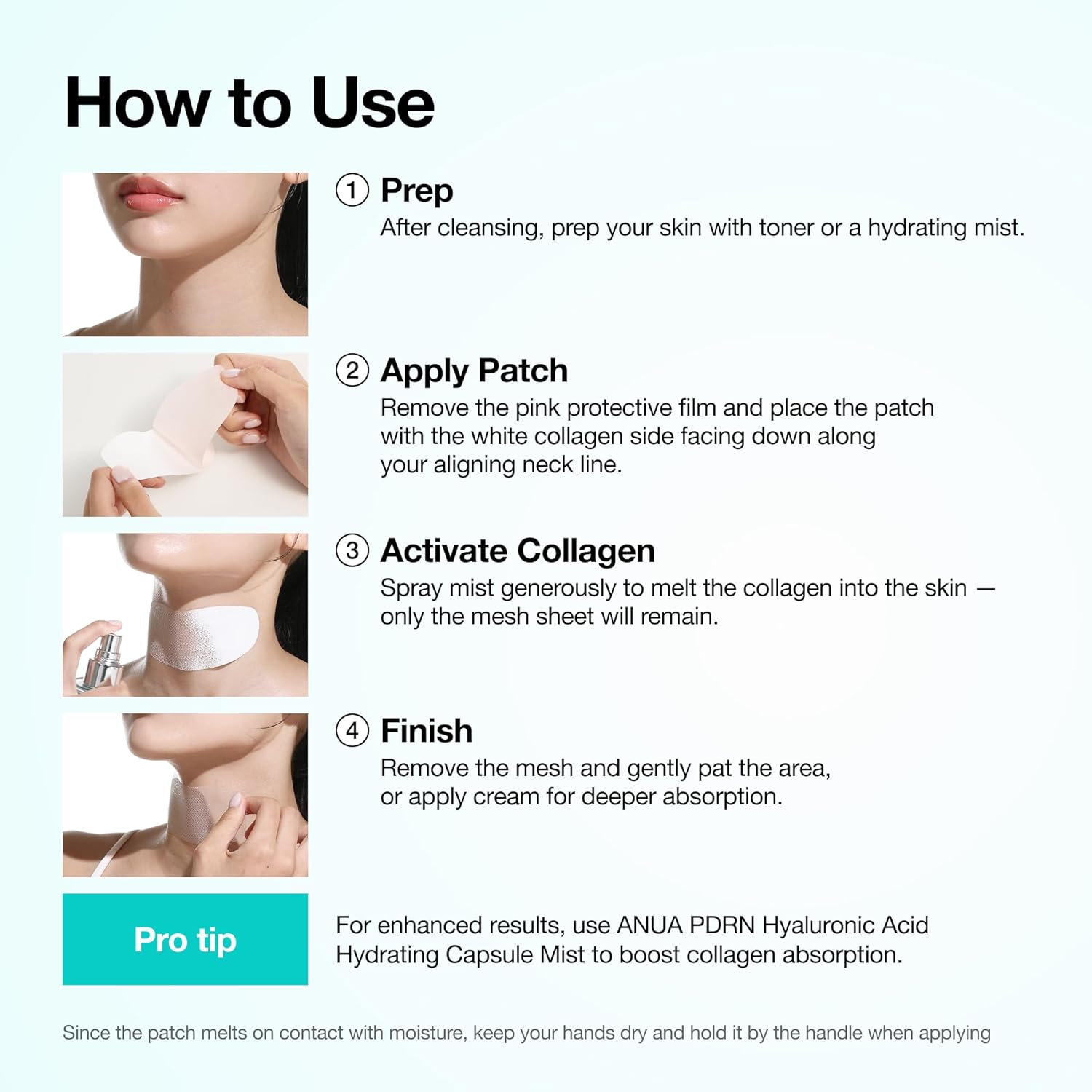 How to Use

① Prep
After cleansing, prep your skin with toner or a hydrating mist.

② Apply Patch
Remove the pink protective film and place the patch with the white collagen side facing down along your aligning neck line.

③ Activate Collagen
Spray mist generously to melt the collagen into the skin — only the mesh sheet will remain.

④ Finish
Remove the mesh and gently pat the area, or apply cream for deeper absorption.

Pro tip

For enhanced results, use ANUA PDRN Hyaluronic Acid Hydrating Capsule Mist to boost collagen absorption.

Since the patch melts on contact with moisture, keep your hands dry and hold it by the handle when applying