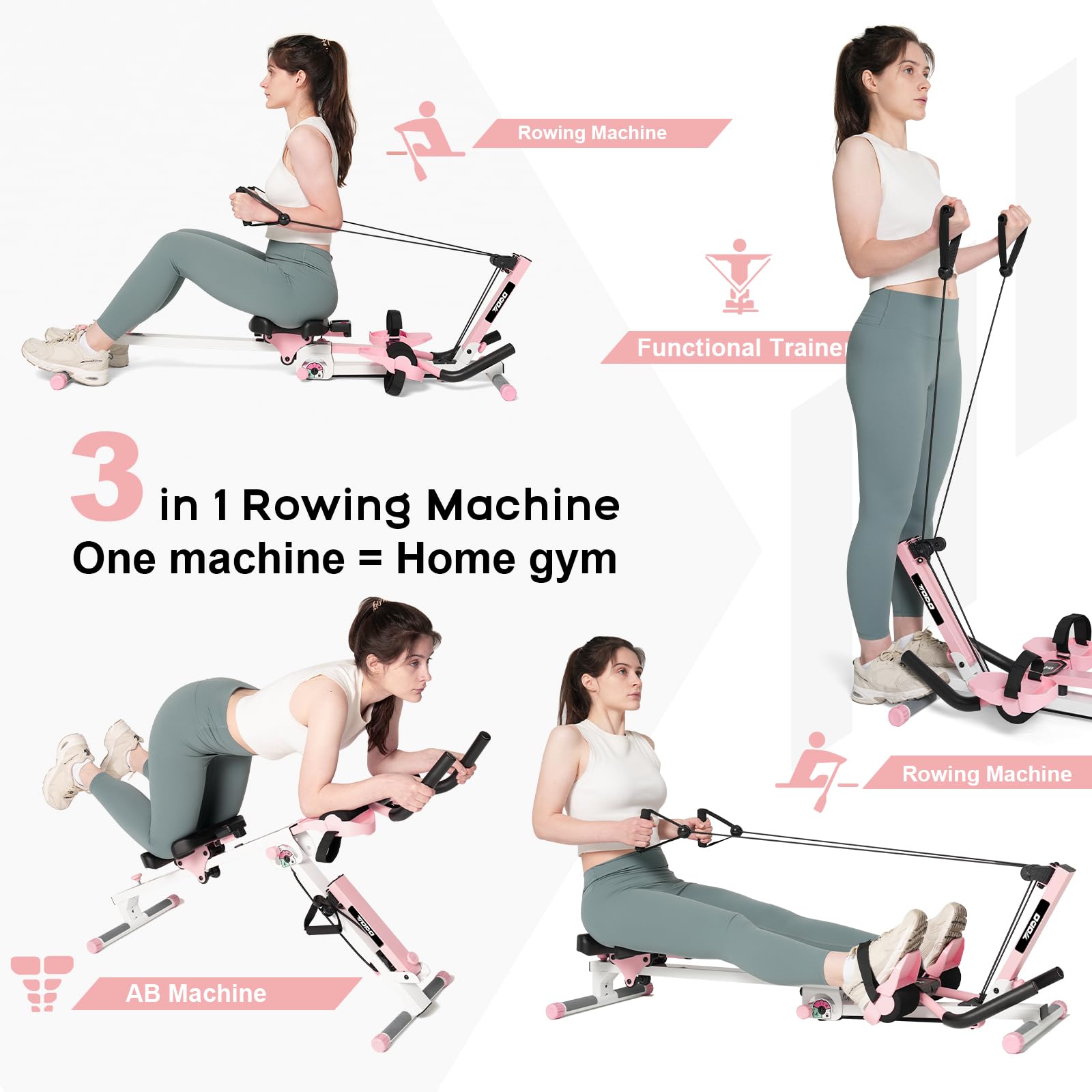 Rowing Machine

Functional Trainer

3 in 1 Rowing Machine
One machine = Home gym

Rowing Machine

AB Machine