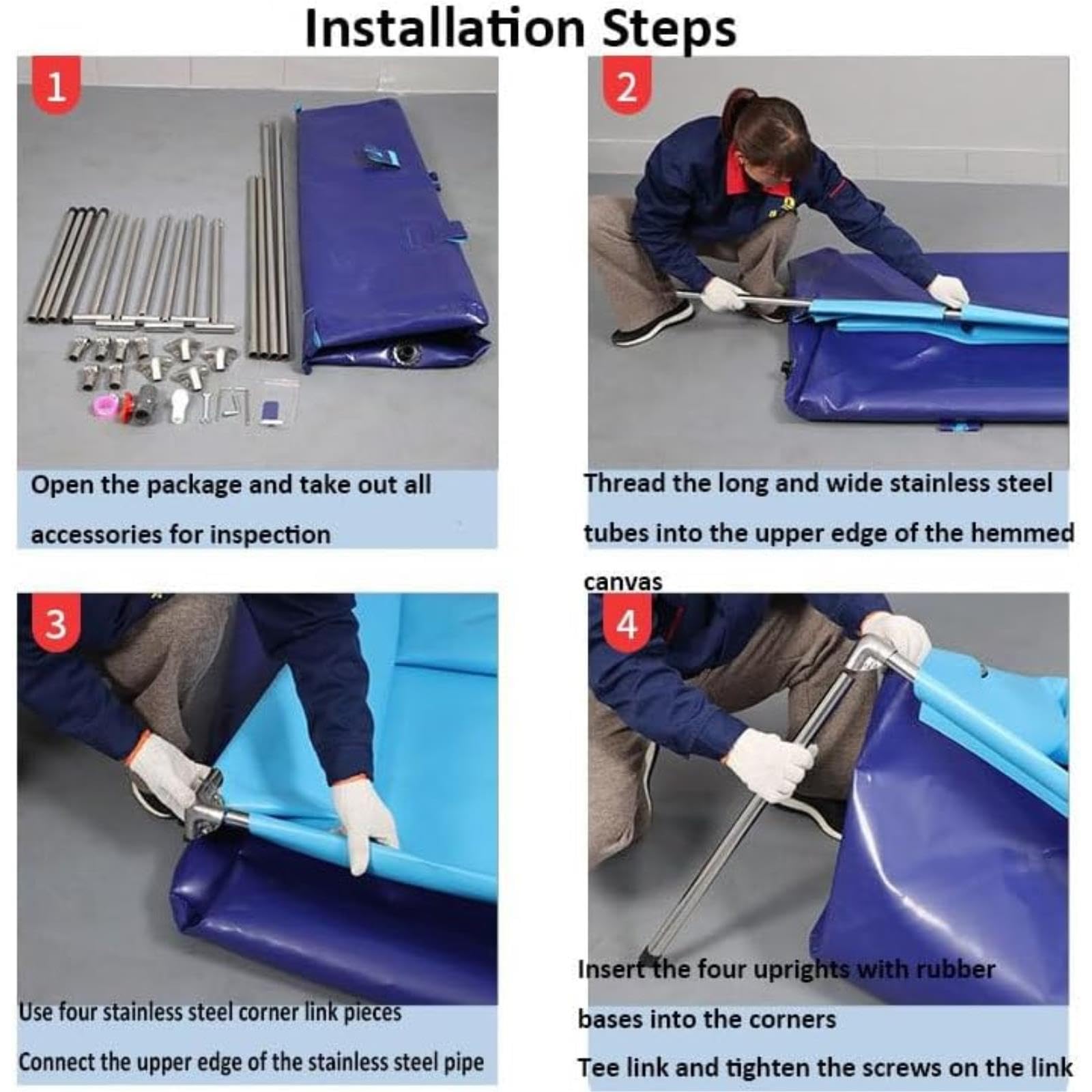 Installation Steps

1

Open the package and take out all accessories for inspection

2

Thread the long and wide stainless steel tubes into the upper edge of the hemmed canvas

3

Use four stainless steel corner link pieces

Connect the upper edge of the stainless steel pipe

4

Insert the four uprights with rubber bases into the corners

Tee link and tighten the screws on the link