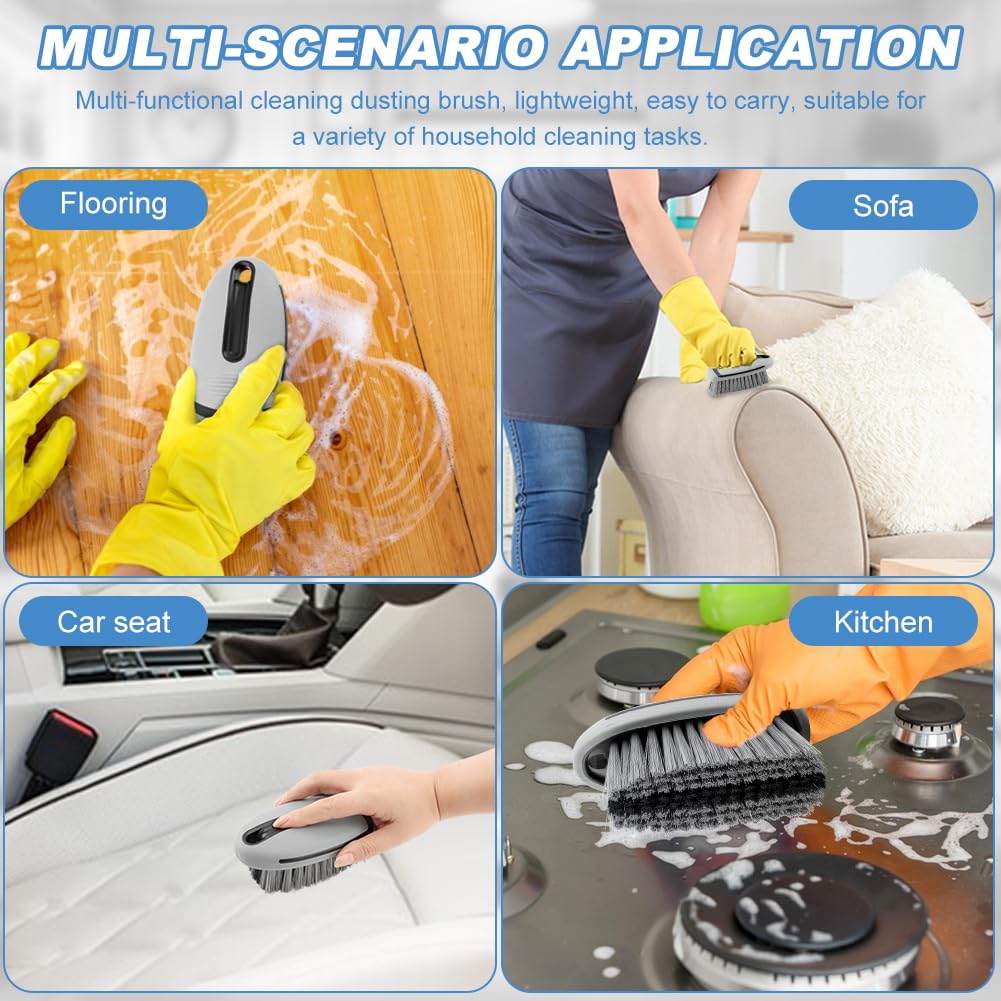 MULTI-SCENARIO APPLICATION

Multi-functional cleaning dusting brush, lightweight, easy to carry, suitable for a variety of household cleaning tasks.

Flooring

Sofa

Car seat

Kitchen