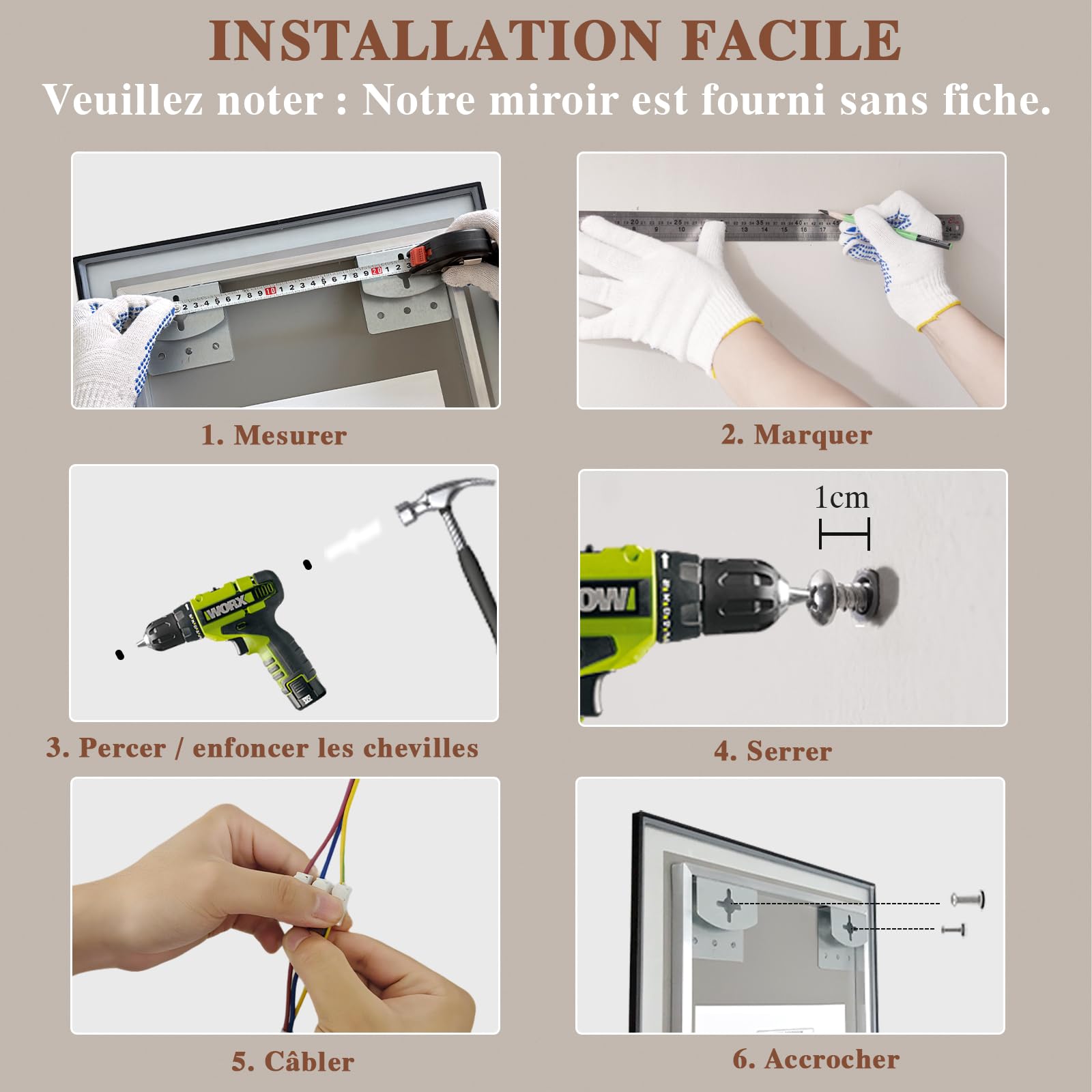 INSTALLATION FACILE
Veuillez noter : Notre miroir est fourni sans fiche.

1. Mesurer

2. Marquer

WORX

3. Percer / enfoncer les chevilles

1cm

4. Serrer

5. Câbler

6. Accrocher