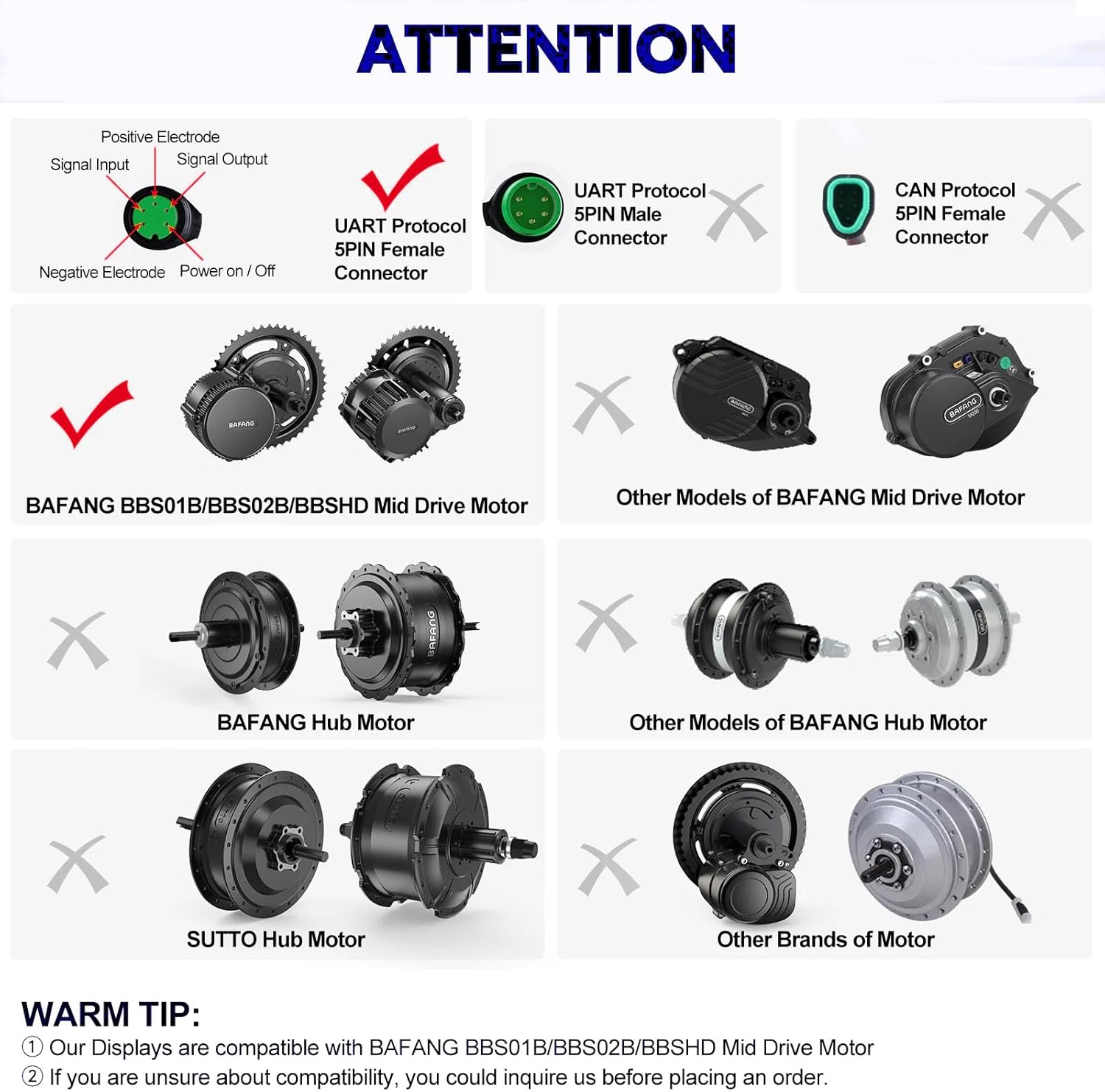 ATTENTION

Positive Electrode
Signal Input
Signal Output
Negative Electrode
Power on / Off

UART Protocol 5PIN Female Connector

UART Protocol 5PIN Male Connector

CAN Protocol 5PIN Female Connector

BAFANG
BAFANG
BAFANG BBS01B/BBS02B/BBSHD Mid Drive Motor

BAFANG
BAFANG
Other Models of BAFANG Mid Drive Motor

BAFANG
BAFANG Hub Motor

Other Models of BAFANG Hub Motor

SUTTO Hub Motor

Other Brands of Motor

WARM TIP:
① Our Displays are compatible with BAFANG BBS01B/BBS02B/BBSHD Mid Drive Motor
② If you are unsure about compatibility, you could inquire us before placing an order.