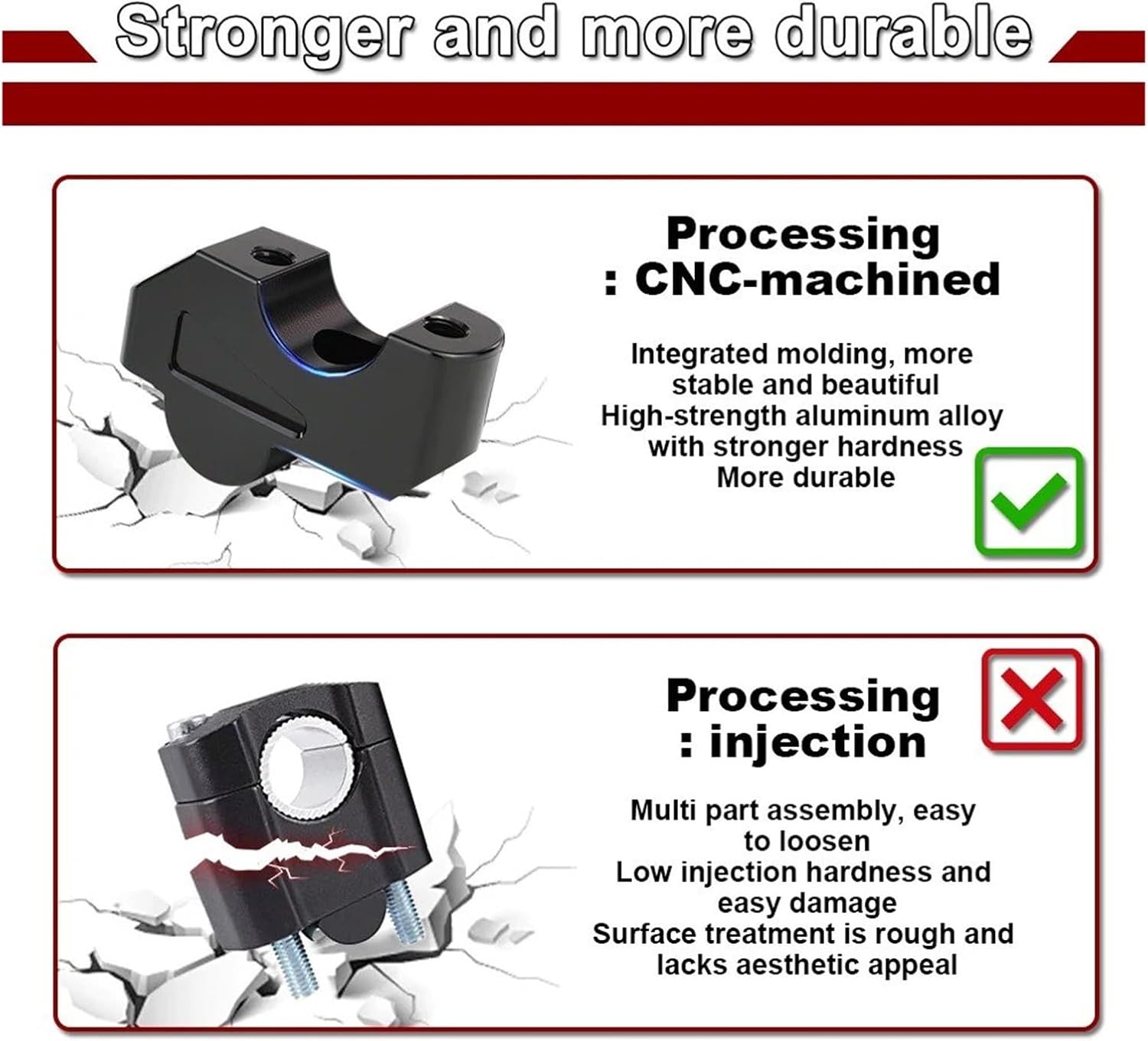 Stronger and more durable

Processing
: CNC-machined

Integrated molding, more stable and beautiful
High-strength aluminum alloy with stronger hardness
More durable

Processing
: injection

Multi part assembly, easy to loosen
Low injection hardness and easy damage
Surface treatment is rough and lacks aesthetic appeal