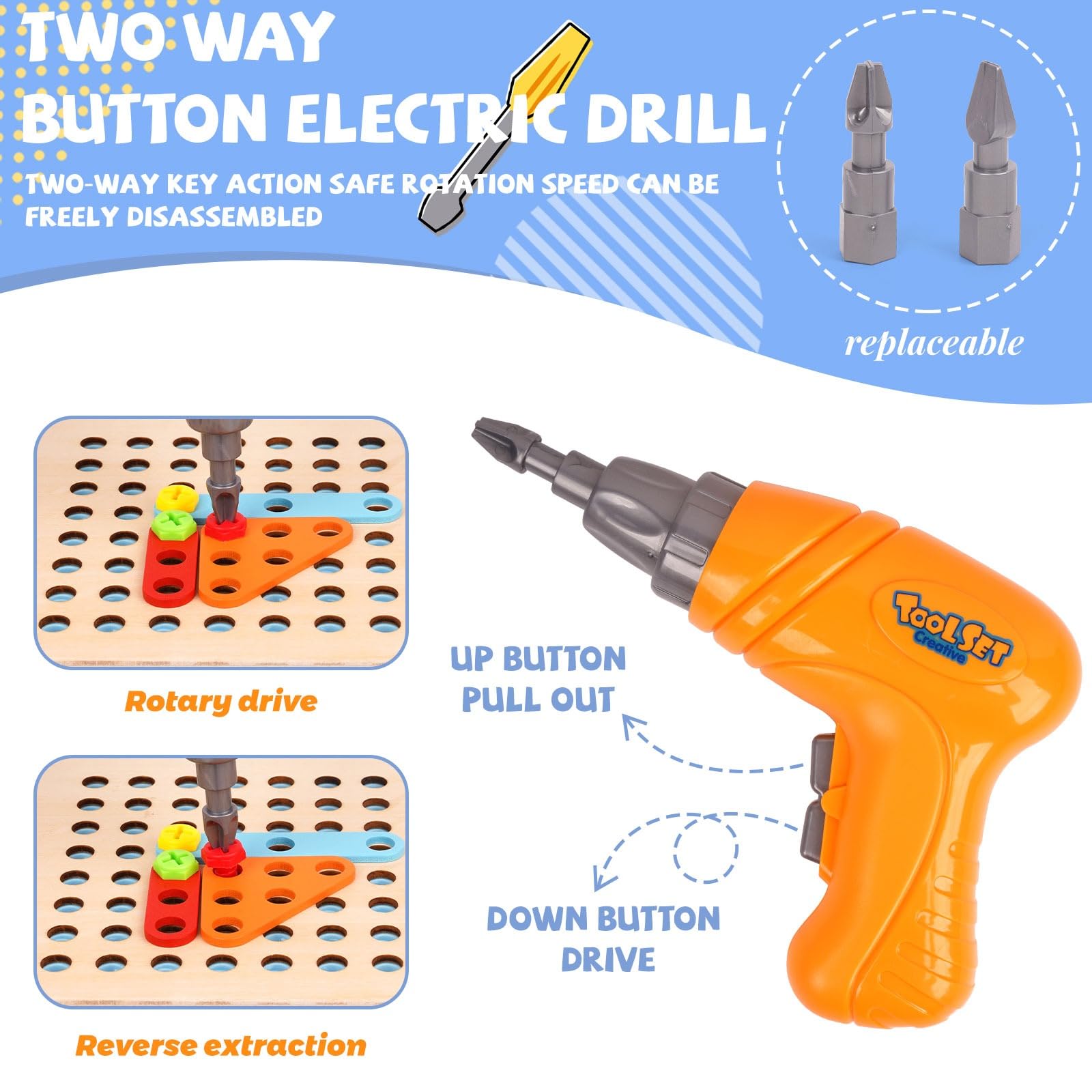 TWO WAY
BUTTON ELECTRIC DRILL

TWO-WAY KEY ACTION SAFE ROTATION SPEED CAN BE FREELY DISASSEMBLED

replaceable

Rotary drive

Reverse extraction

TOOL SET
Creative

UP BUTTON
PULL OUT

DOWN BUTTON
DRIVE