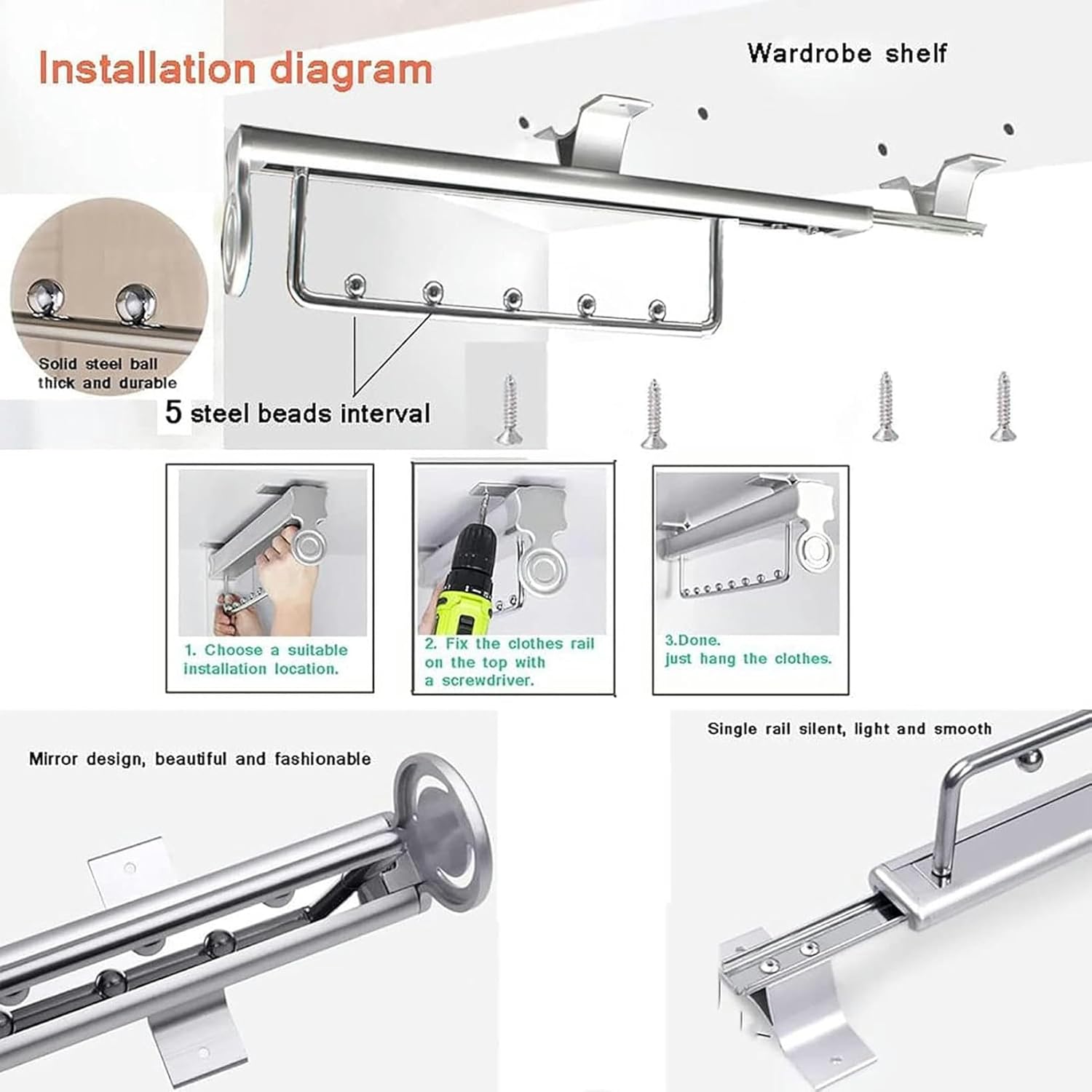 Installation diagram

Wardrobe shelf

Solid steel ball thick and durable

5 steel beads interval

1. Choose a suitable installation location.

2. Fix the clothes rail on the top with a screwdriver.

3.Done. just hang the clothes.

Mirror design, beautiful and fashionable

Single rail silent, light and smooth