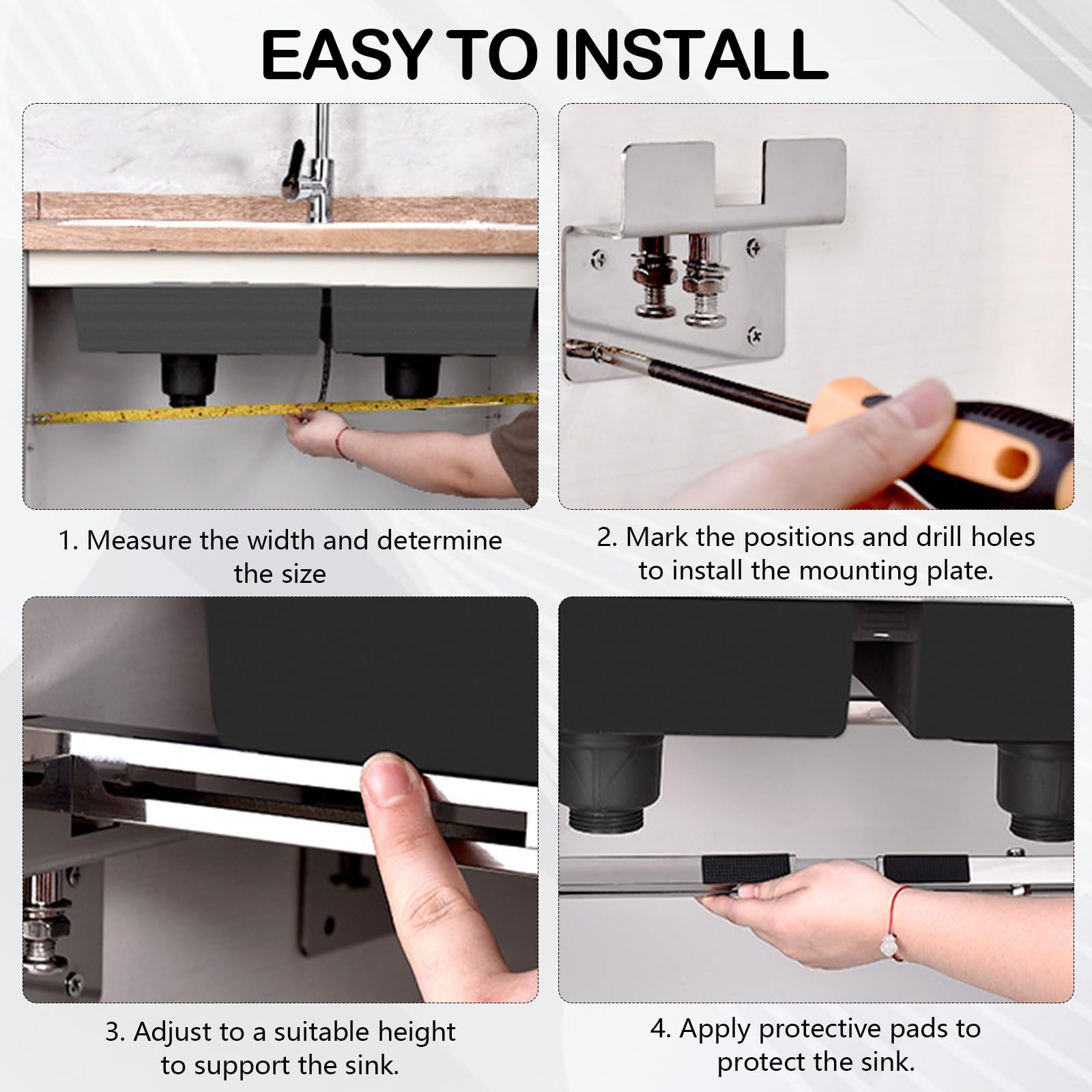 EASY TO INSTALL

1. Measure the width and determine the size

2. Mark the positions and drill holes to install the mounting plate.

3. Adjust to a suitable height to support the sink.

4. Apply protective pads to protect the sink.