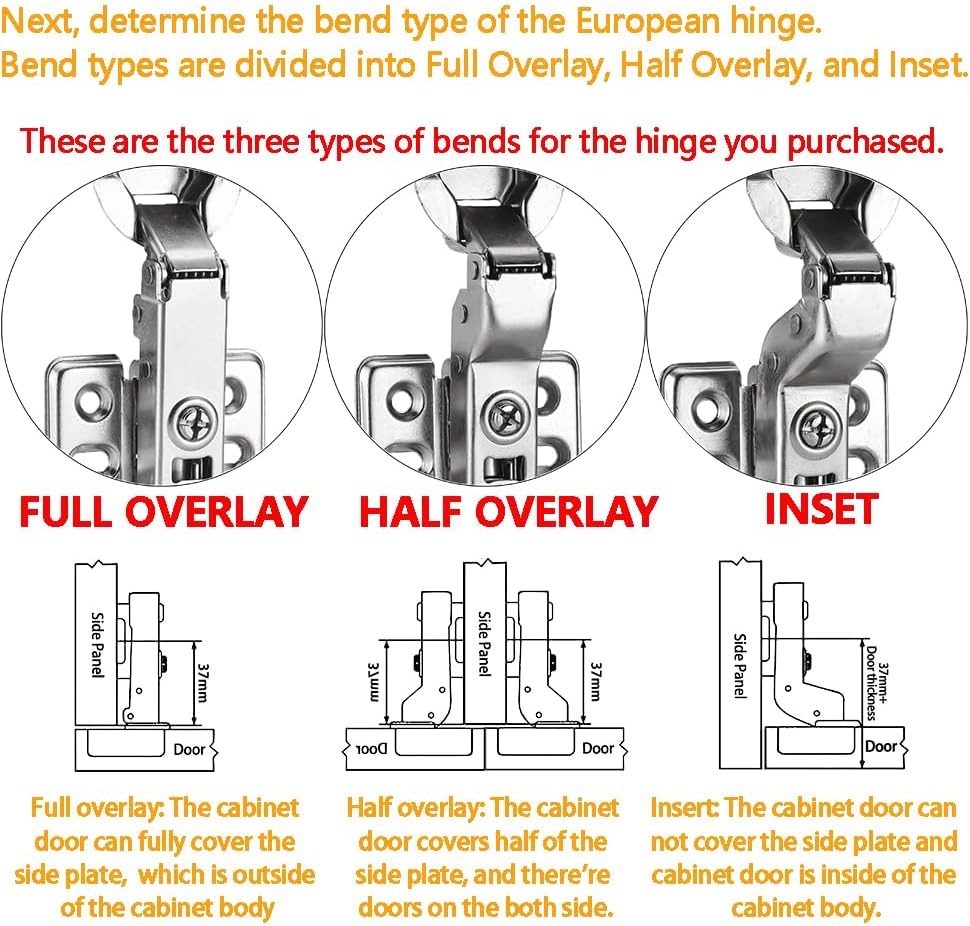 Next, determine the bend type of the European hinge.
Bend types are divided into Full Overlay, Half Overlay, and Inset.

These are the three types of bends for the hinge you purchased.

FULL OVERLAY

HALF OVERLAY

INSET

Side Panel
37mm
Door

Side Panel
37mm
37mm
Door
Door

Side Panel
37mm+ Door thickness
Door

Full overlay: The cabinet door can fully cover the side plate, which is outside of the cabinet body

Half overlay: The cabinet door covers half of the side plate, and there're doors on the both side.

Insert: The cabinet door can not cover the side plate and cabinet door is inside of the cabinet body.