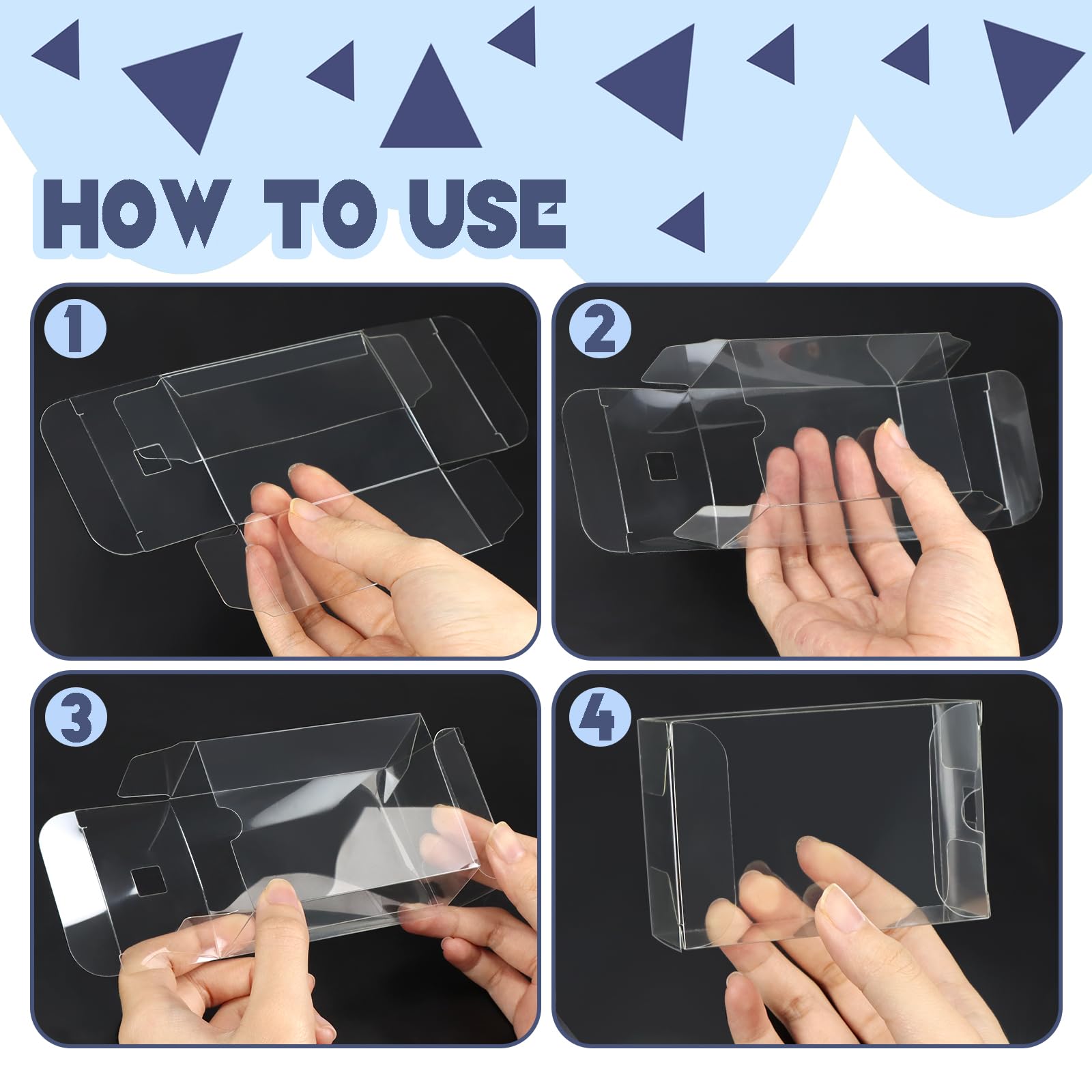 HOW TO USE

1

2

3

4