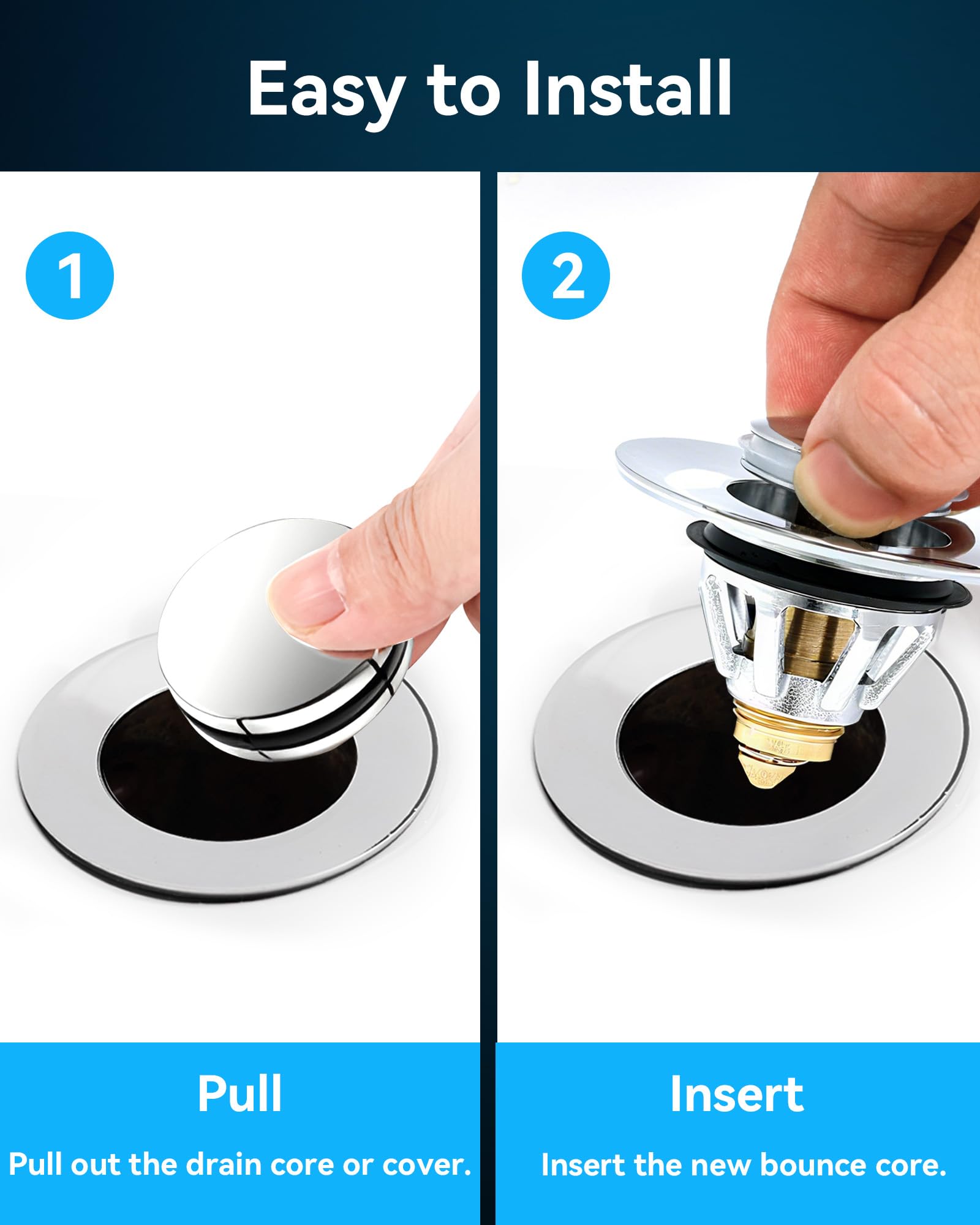 Easy to Install

1

Pull

Pull out the drain core or cover.

2

Insert

Insert the new bounce core.