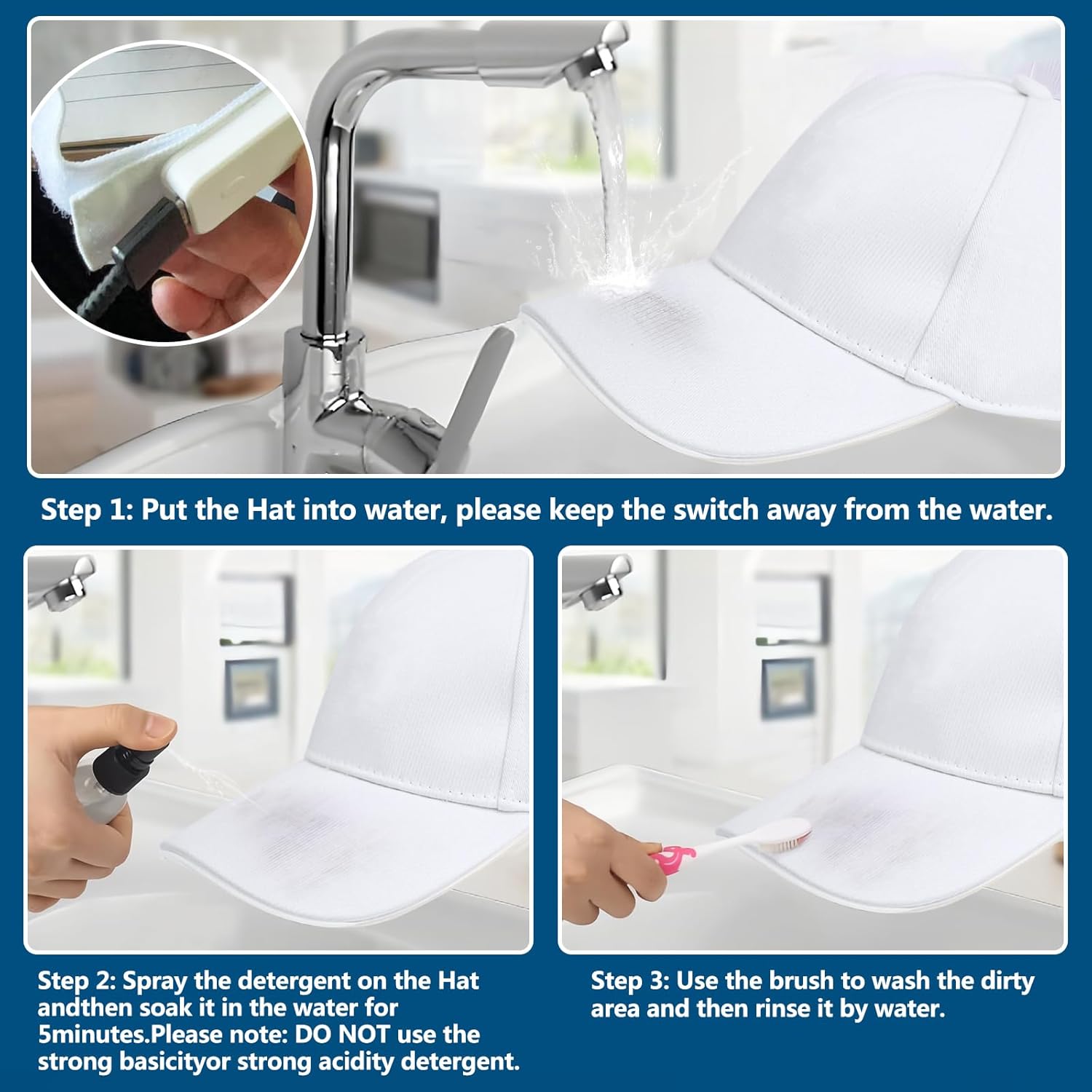 Step 1: Put the Hat into water, please keep the switch away from the water.

Step 2: Spray the detergent on the Hat andthen soak it in the water for 5minutes.Please note: DO NOT use the strong basicityor strong acidity detergent.

Step 3: Use the brush to wash the dirty area and then rinse it by water.