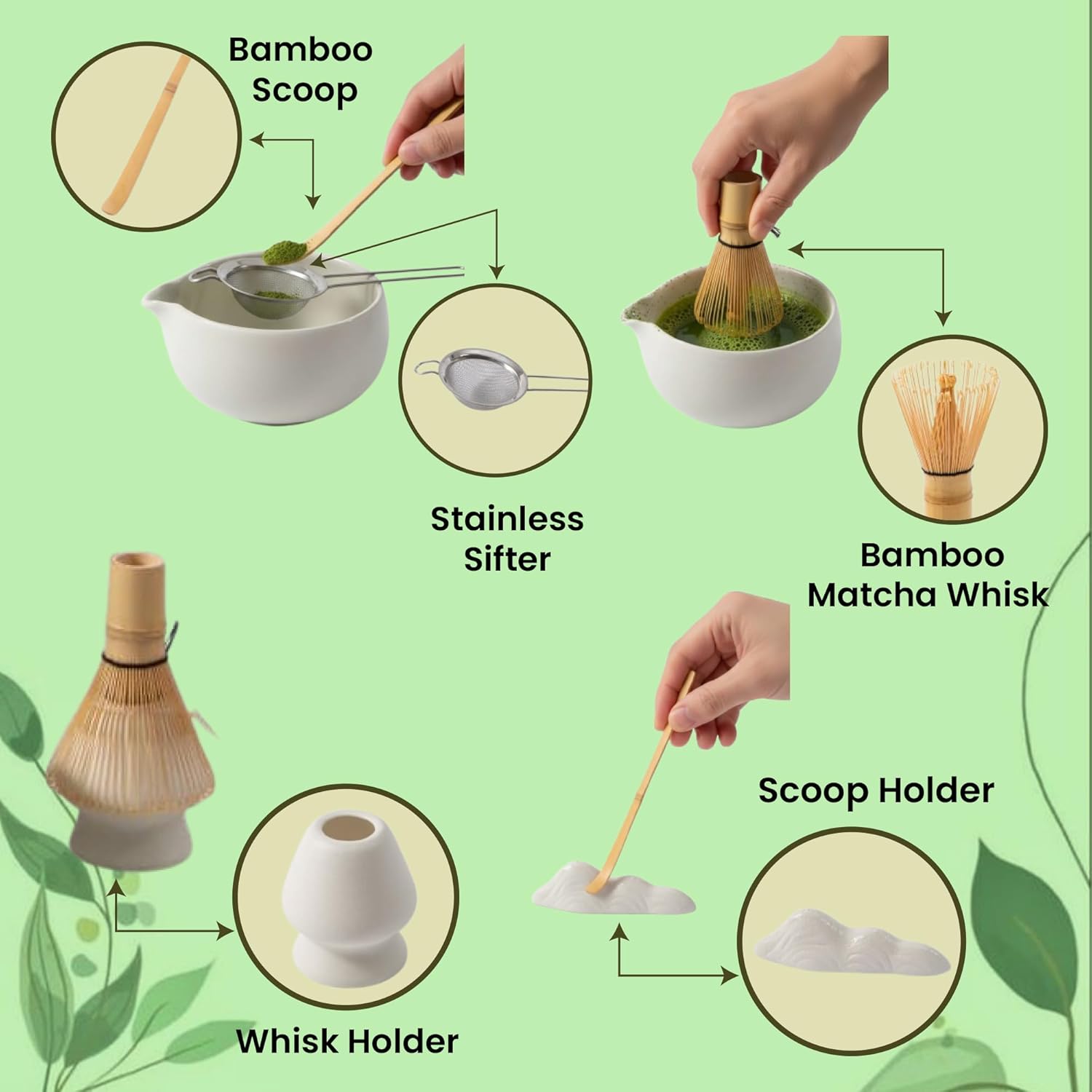 Bamboo Scoop

Stainless Sifter

Bamboo Matcha Whisk

Scoop Holder

Whisk Holder