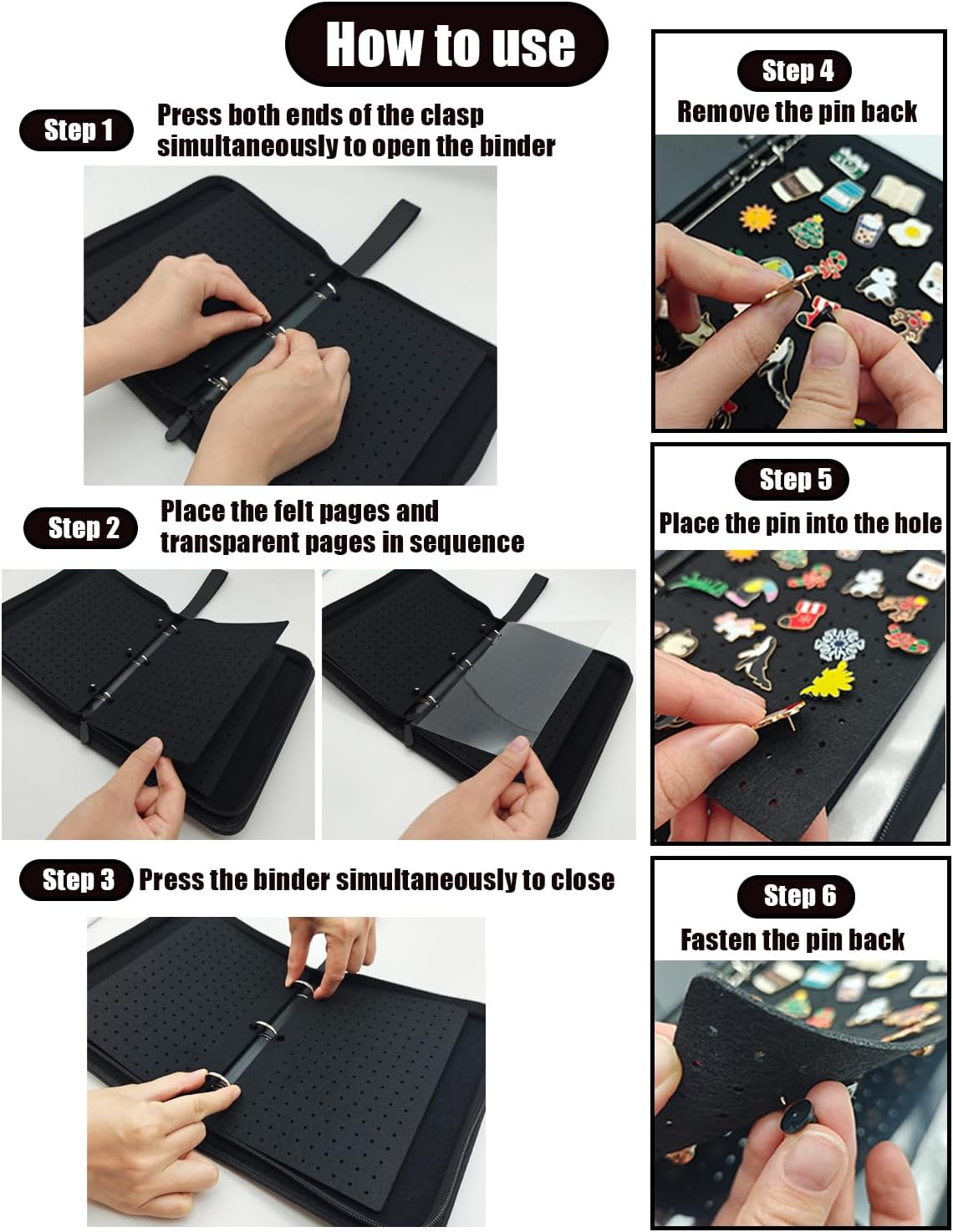 How to use

Step 1 Press both ends of the clasp simultaneously to open the binder

Step 2 Place the felt pages and transparent pages in sequence

Step 3 Press the binder simultaneously to close

Step 4
Remove the pin back

Step 5
Place the pin into the hole

Step 6
Fasten the pin back