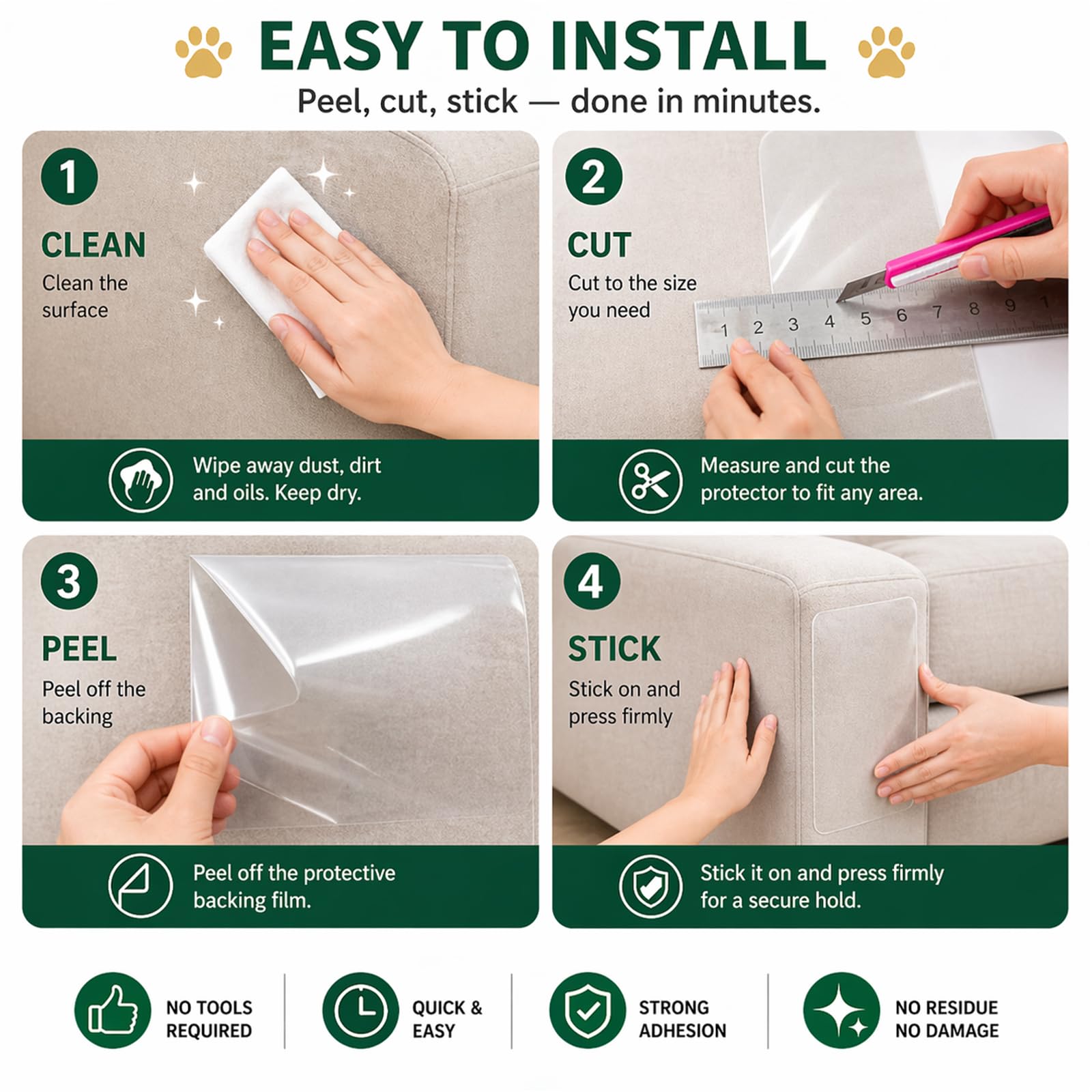 EASY TO INSTALL

Peel, cut, stick — done in minutes.

1

CLEAN

Clean the surface

Wipe away dust, dirt and oils. Keep dry.

2

CUT

Cut to the size you need

1 2 3 4 5 6 7 8 9 1

Measure and cut the protector to fit any area.

3

PEEL

Peel off the backing

Peel off the protective backing film.

4

STICK

Stick on and press firmly

Stick it on and press firmly for a secure hold.

NO TOOLS REQUIRED

QUICK & EASY

STRONG ADHESION

NO RESIDUE NO DAMAGE