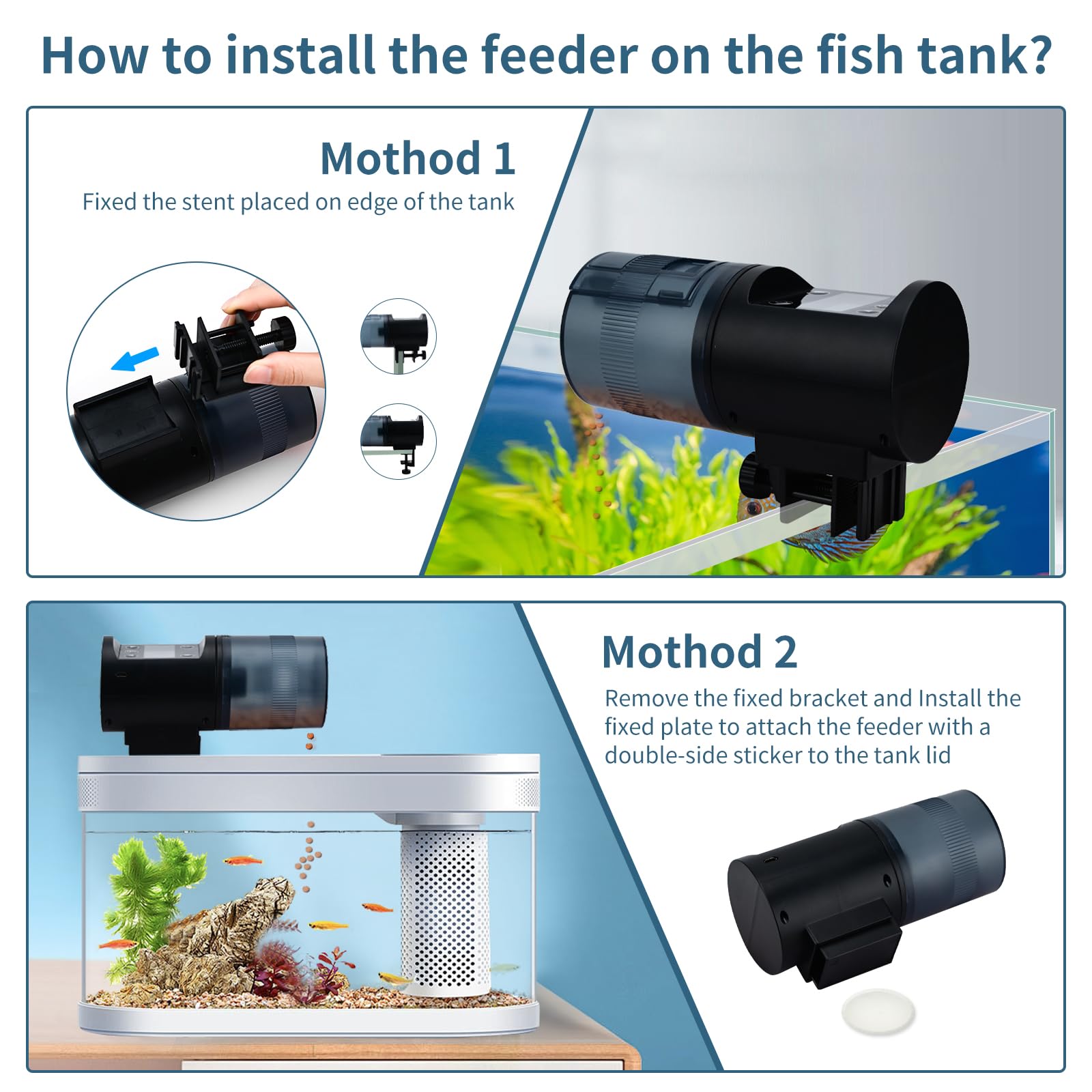 How to install the feeder on the fish tank?

Mothod 1
Fixed the stent placed on edge of the tank

Mothod 2
Remove the fixed bracket and Install the fixed plate to attach the feeder with a double-side sticker to the tank lid