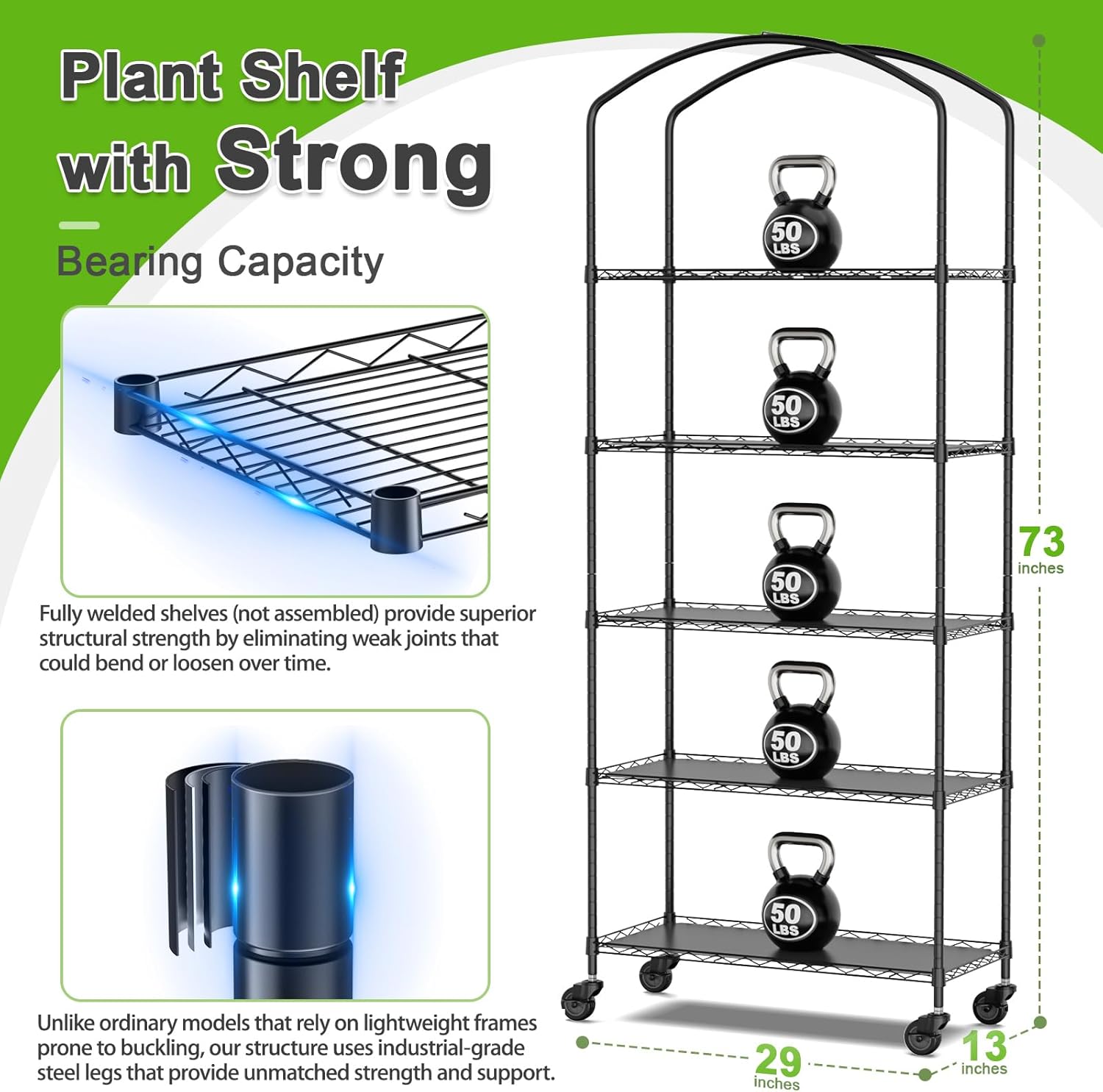 Plant Shelf with Strong

Bearing Capacity

Fully welded shelves (not assembled) provide superior structural strength by eliminating weak joints that could bend or loosen over time.

Unlike ordinary models that rely on lightweight frames prone to buckling, our structure uses industrial-grade steel legs that provide unmatched strength and support.

50 LBS

50 LBS

50 LBS

50 LBS

50 LBS

73 inches

29 inches

13 inches