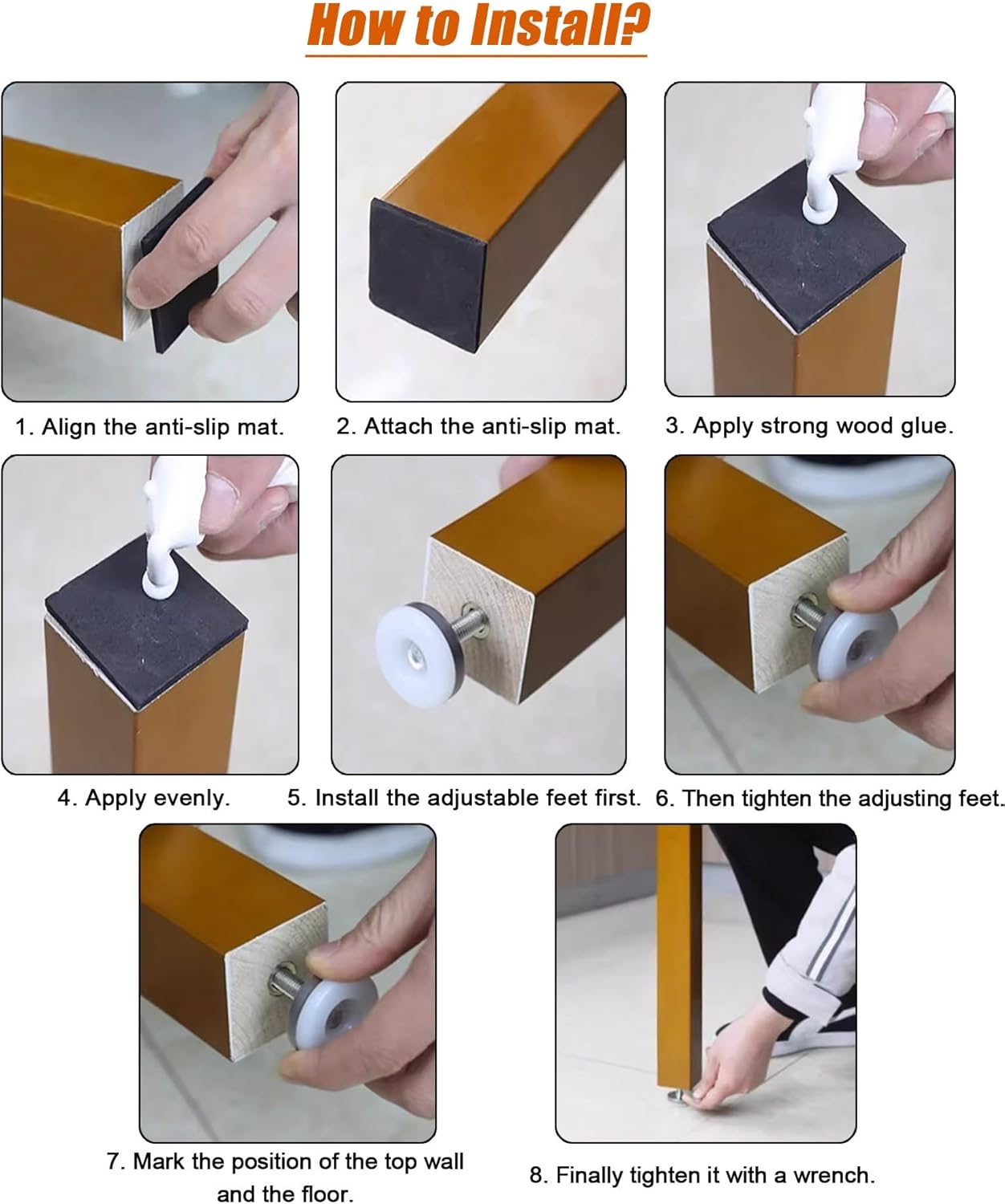 How to Install?

1. Align the anti-slip mat.

2. Attach the anti-slip mat.

3. Apply strong wood glue.

4. Apply evenly.

5. Install the adjustable feet first.

6. Then tighten the adjusting feet.

7. Mark the position of the top wall and the floor.

8. Finally tighten it with a wrench.