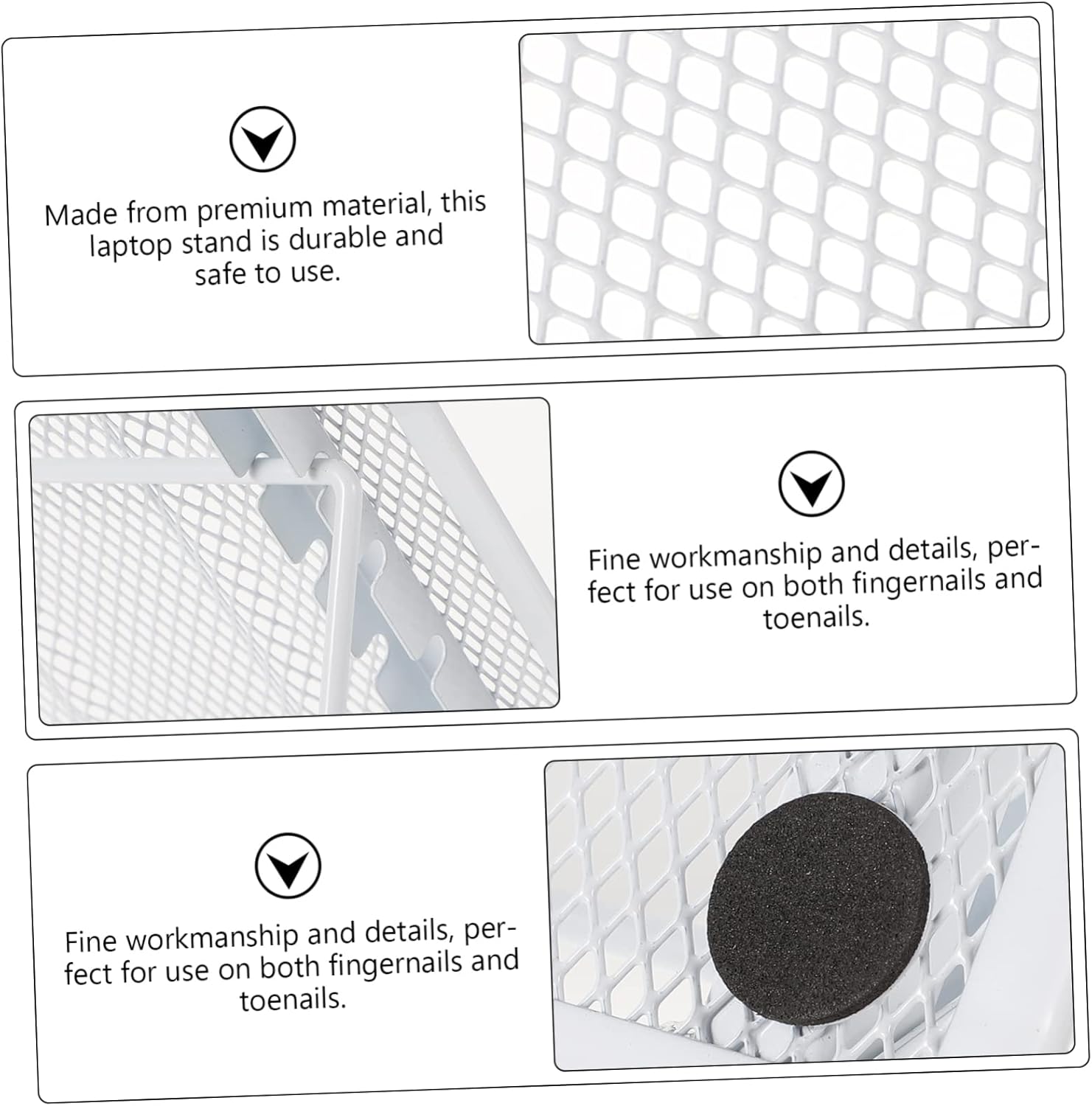 Made from premium material, this laptop stand is durable and safe to use.

Fine workmanship and details, perfect for use on both fingernails and toenails.

Fine workmanship and details, perfect for use on both fingernails and toenails.