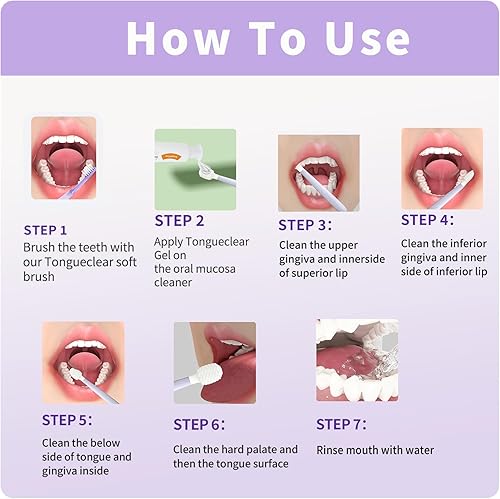 How To Use

STEP 1
Brush the teeth with our Tongueclear soft brush

STEP 2
Apply Tongueclear Gel on the oral mucosa cleaner

STEP 3:
Clean the upper gingiva and innerside of superior lip

STEP 4:
Clean the inferior gingiva and inner side of inferior lip

STEP 5:
Clean the below side of tongue and gingiva inside

STEP 6:
Clean the hard palate and then the tongue surface

STEP 7:
Rinse mouth with water