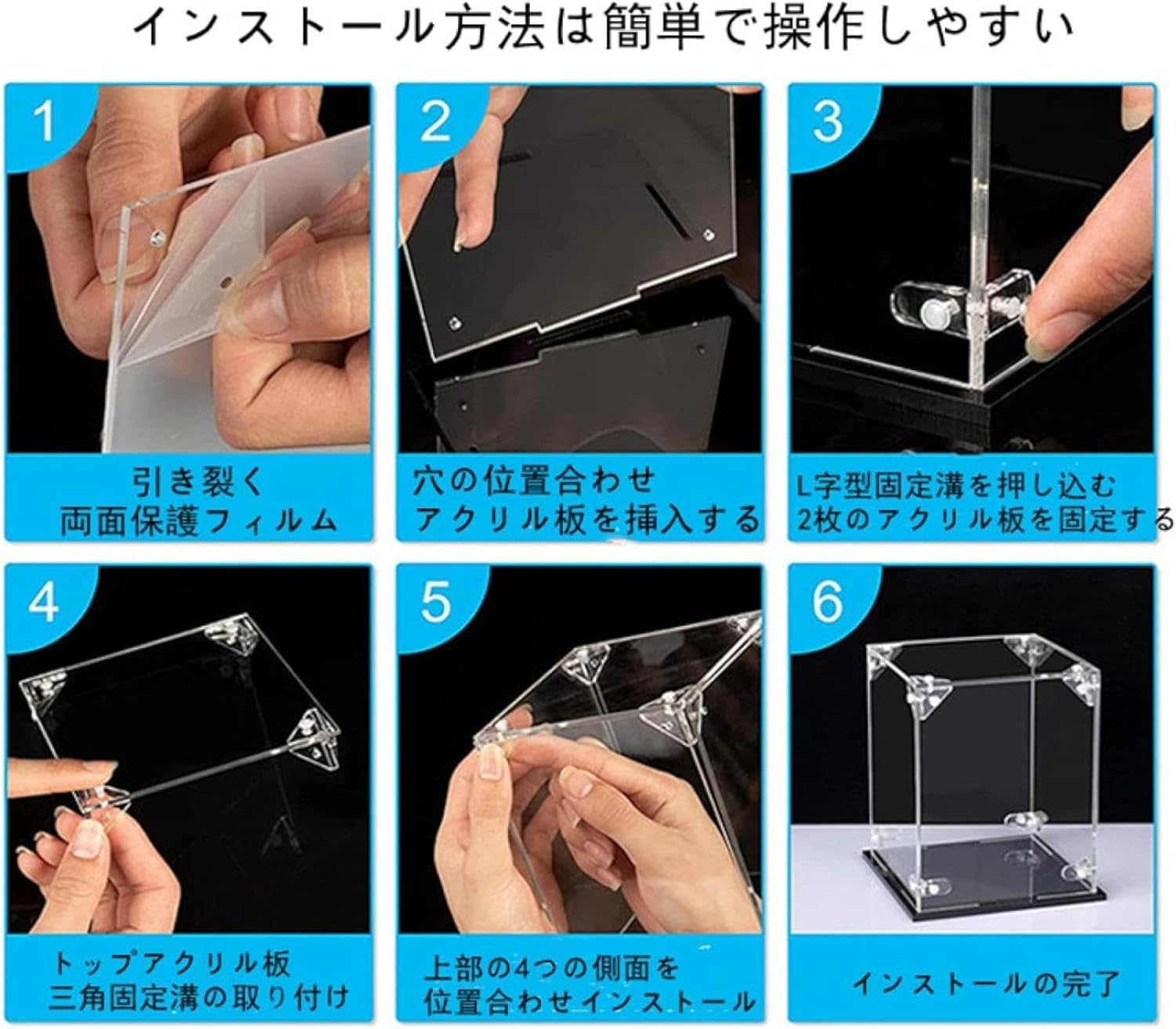 インストール方法は簡単で操作しやすい

1
引き裂く
両面保護フィルム

2
穴の位置合わせ
アクリル板を挿入する

3
L字型固定溝を押し込む
2枚のアクリル板を固定する

4
トップアクリル板
三角固定溝の取り付け

5
上部の4つの側面を
位置合わせインストール

6
インストールの完了