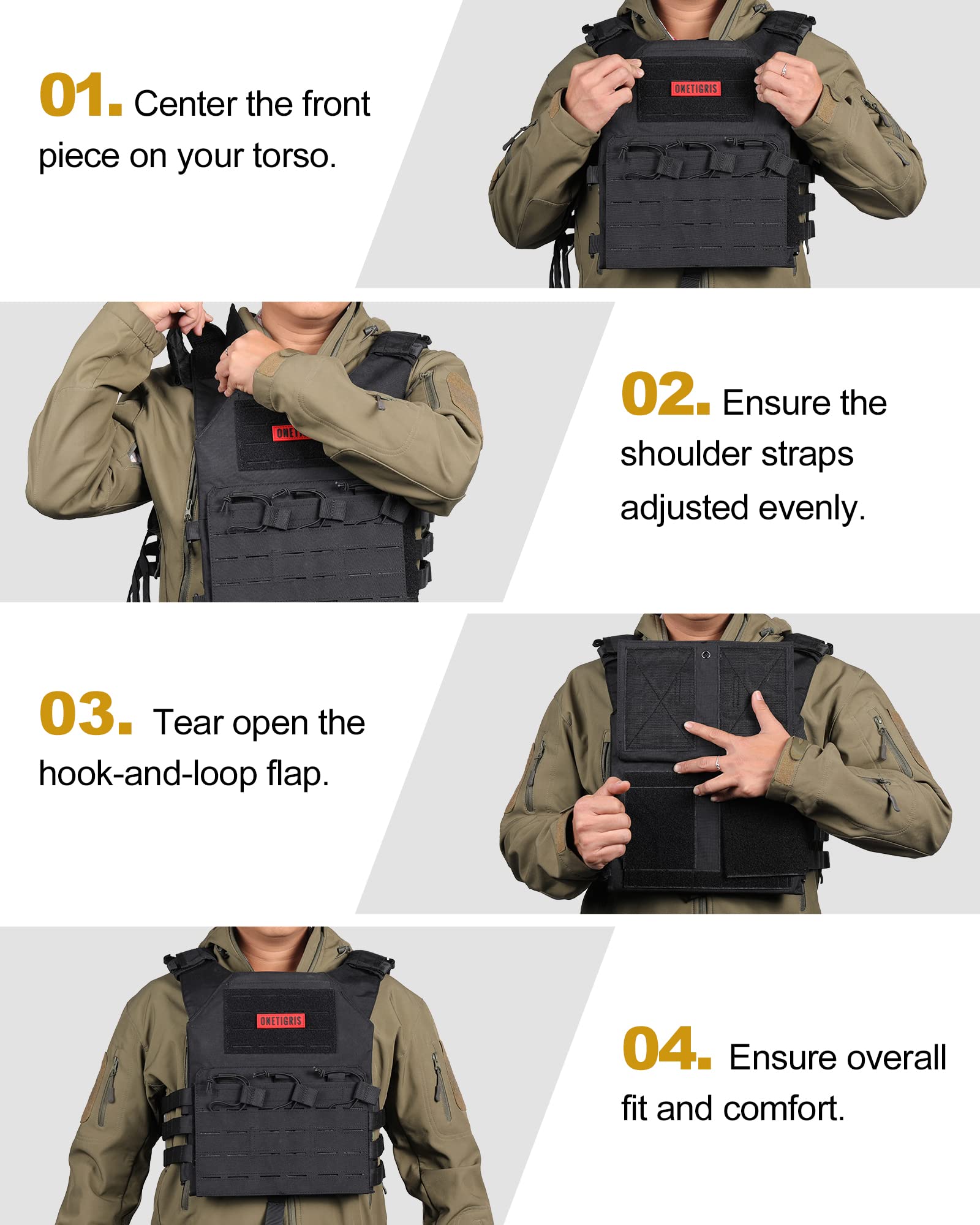 01. Center the front piece on your torso.

ONETIGRIS

ONETI

02. Ensure the shoulder straps adjusted evenly.

03. Tear open the hook-and-loop flap.

ONETIGRIS

04. Ensure overall fit and comfort.