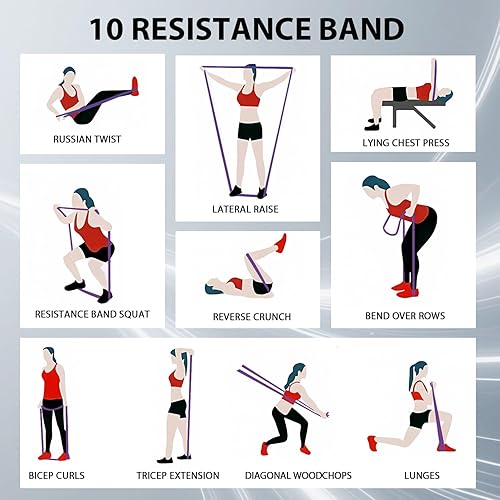 10 RESISTANCE BAND

RUSSIAN TWIST

LATERAL RAISE

LYING CHEST PRESS

RESISTANCE BAND SQUAT

REVERSE CRUNCH

BEND OVER ROWS

BICEP CURLS

TRICEP EXTENSION

DIAGONAL WOODCHOPS

LUNGES