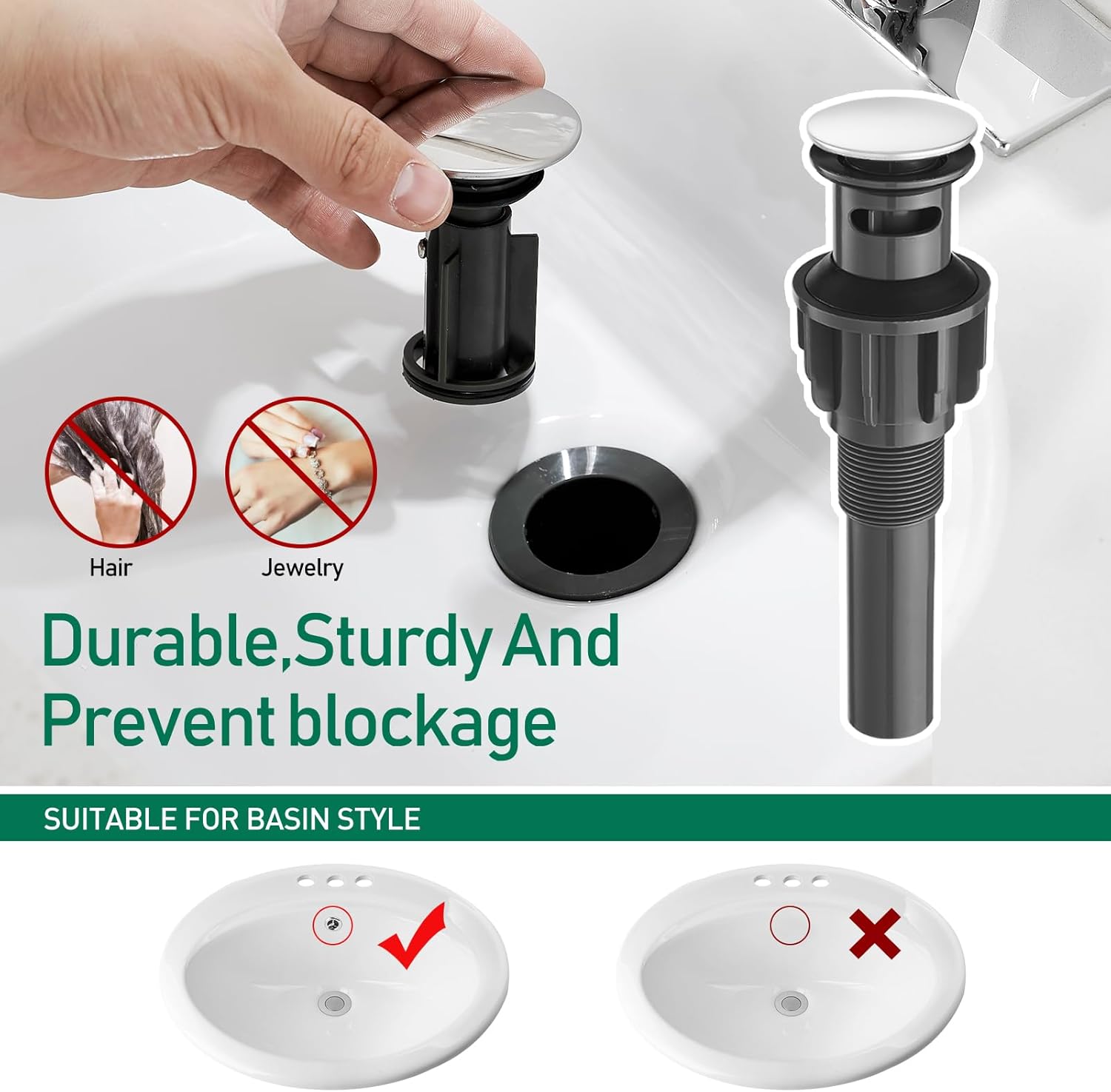 Hair

Jewelry

Durable,Sturdy And Prevent blockage

SUITABLE FOR BASIN STYLE