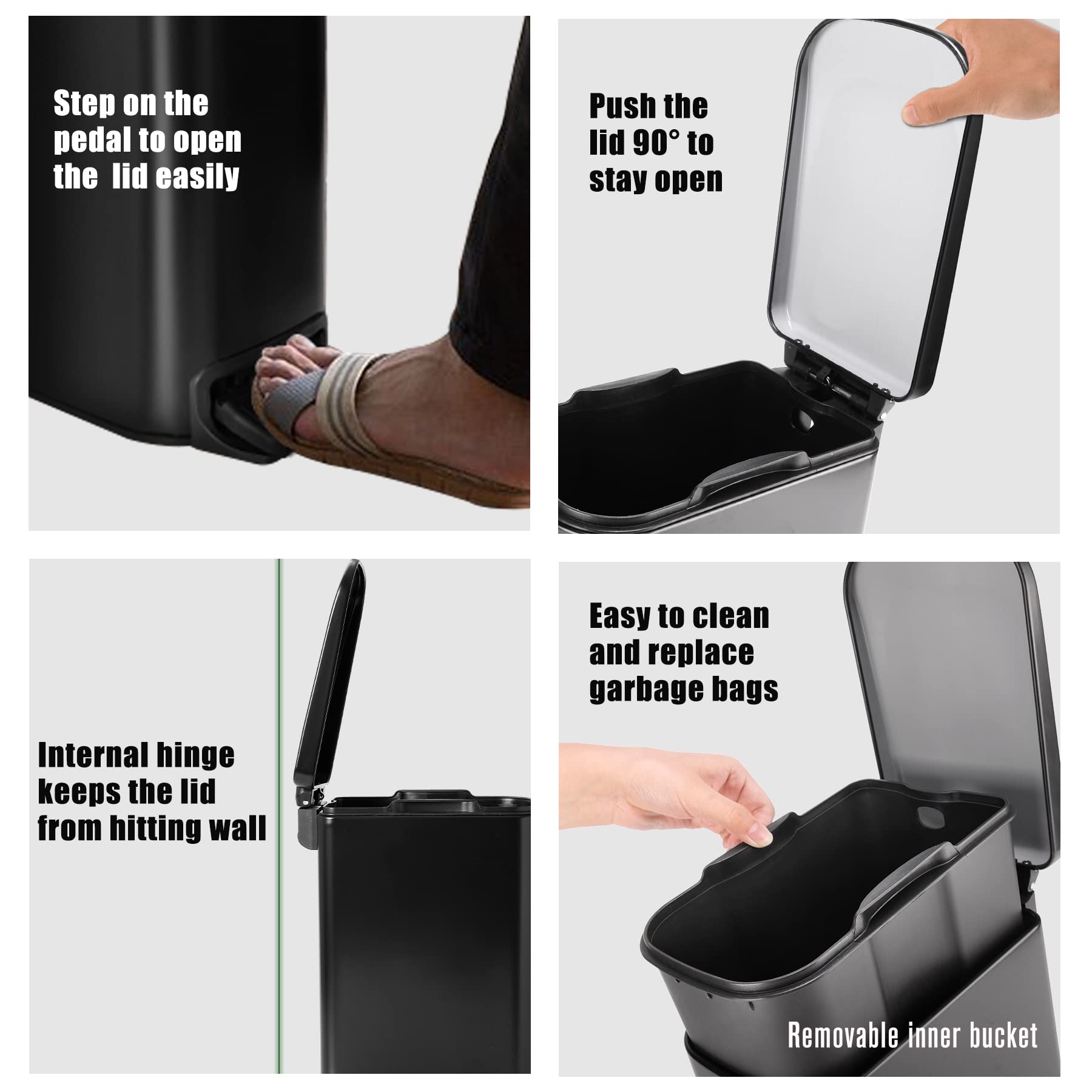 Step on the pedal to open the  lid easily

Push the lid 90° to stay open

Internal hinge keeps the lid from hitting wall

Easy to clean and replace garbage bags

Removable inner bucket