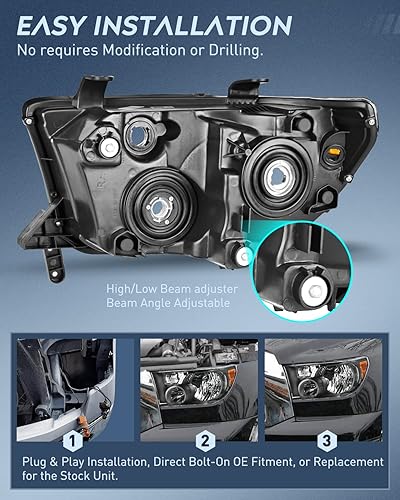 EASY INSTALLATION
No requires Modification or Drilling.

High/Low Beam adjuster
Beam Angle Adjustable

1

2

3

Plug & Play Installation, Direct Bolt-On OE Fitment, or Replacement for the Stock Unit.