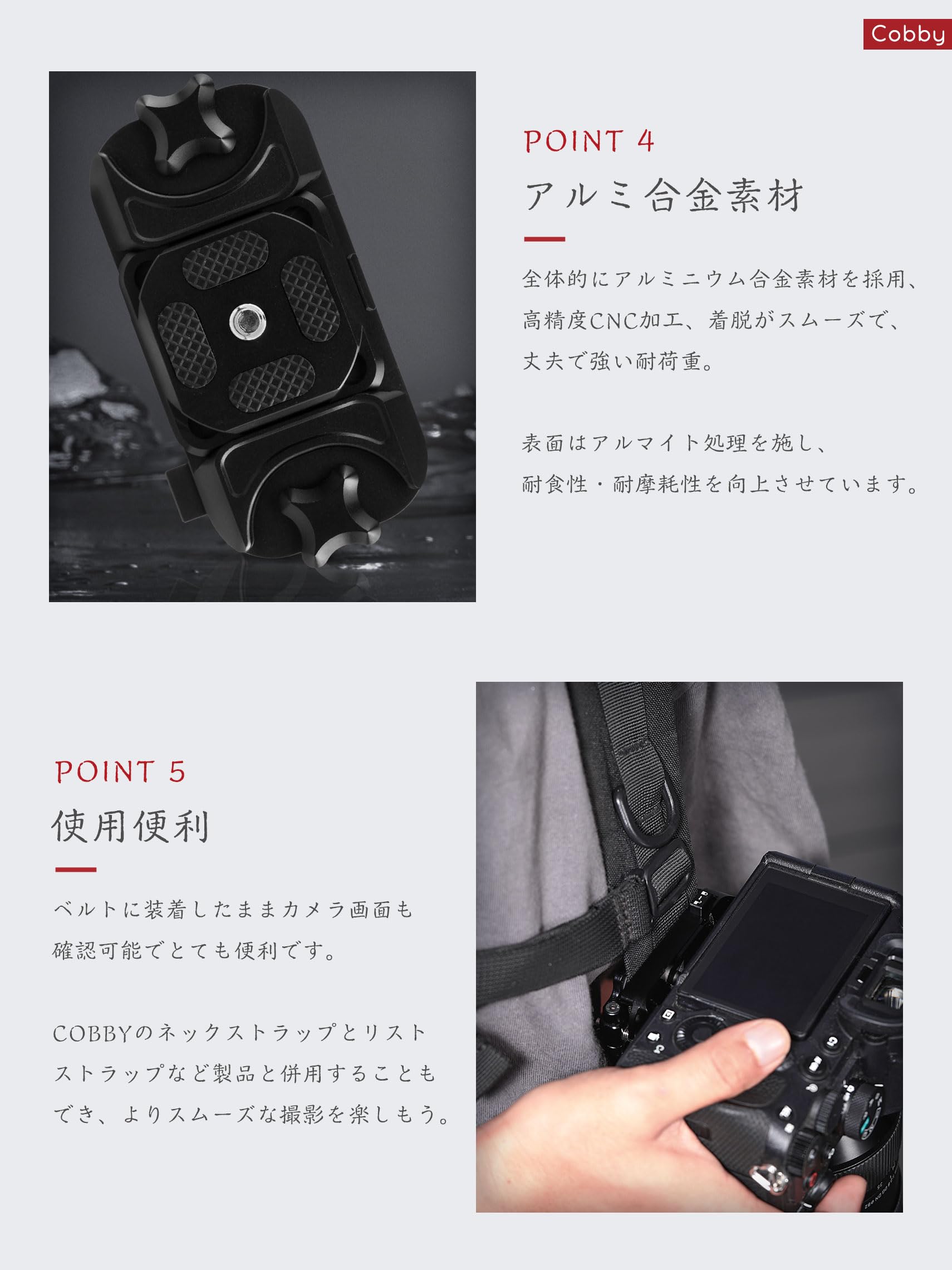 Cobby

POINT 4
アルミ合金素材

全体的にアルミニウム合金素材を採用、高精度CNC加工、着脱がスムーズで、丈夫で強い耐荷重。

表面はアルマイト処理を施し、耐食性・耐摩耗性を向上させています。

POINT 5
使用便利

ベルトに装着したままカメラ画面も確認可能でとても便利です。

COBBYのネックストラップとリストストラップなど製品と併用することもでき、よりスムーズな撮影を楽しもう。