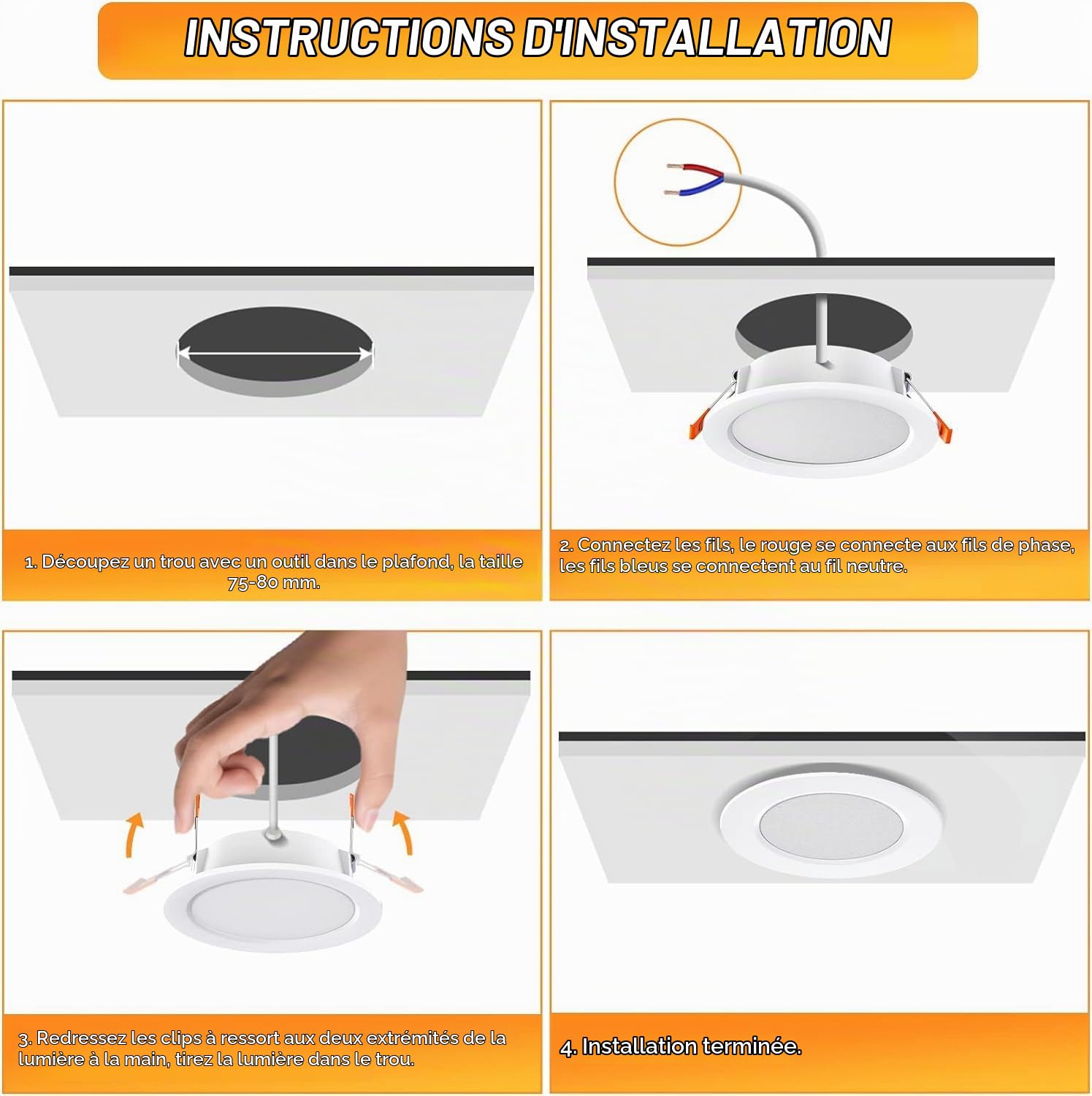 INSTRUCTIONS D'INSTALLATION

1. Découpez un trou avec un outil dans le plafond, la taille 75-80 mm.

2. Connectez les fils, le rouge se connecte aux fils de phase, les fils bleus se connectent au fil neutre.

3. Redressez les clips à ressort aux deux extrémités de la lumière à la main, tirez la lumière dans le trou.

4. Installation terminée.