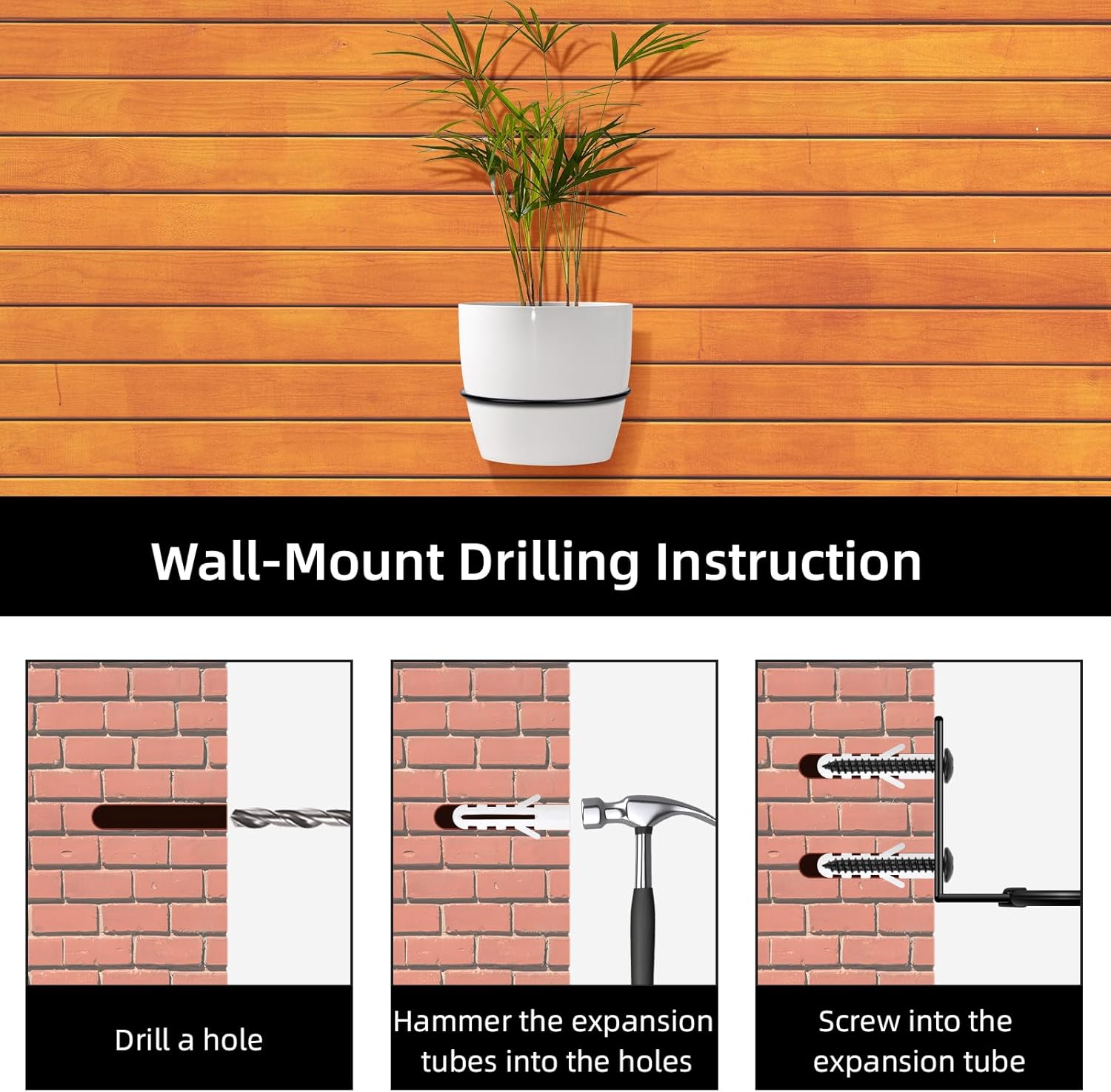 Wall-Mount Drilling Instruction

Drill a hole

Hammer the expansion tubes into the holes

Screw into the expansion tube