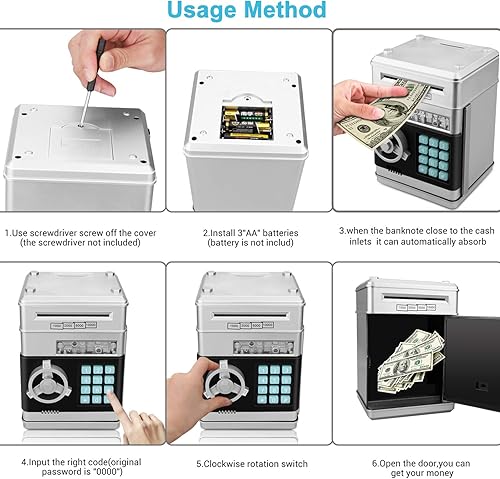 Usage Method

1.Use screwdriver screw off the cover (the screwdriver not included)

2.Install 3"AA" batteries (battery is not includ)

3.when the banknote close to the cash inlets it can automatically absorb

4.Input the right code(original password is "0000")

5.Clockwise rotation switch

6.Open the door,you can get your money