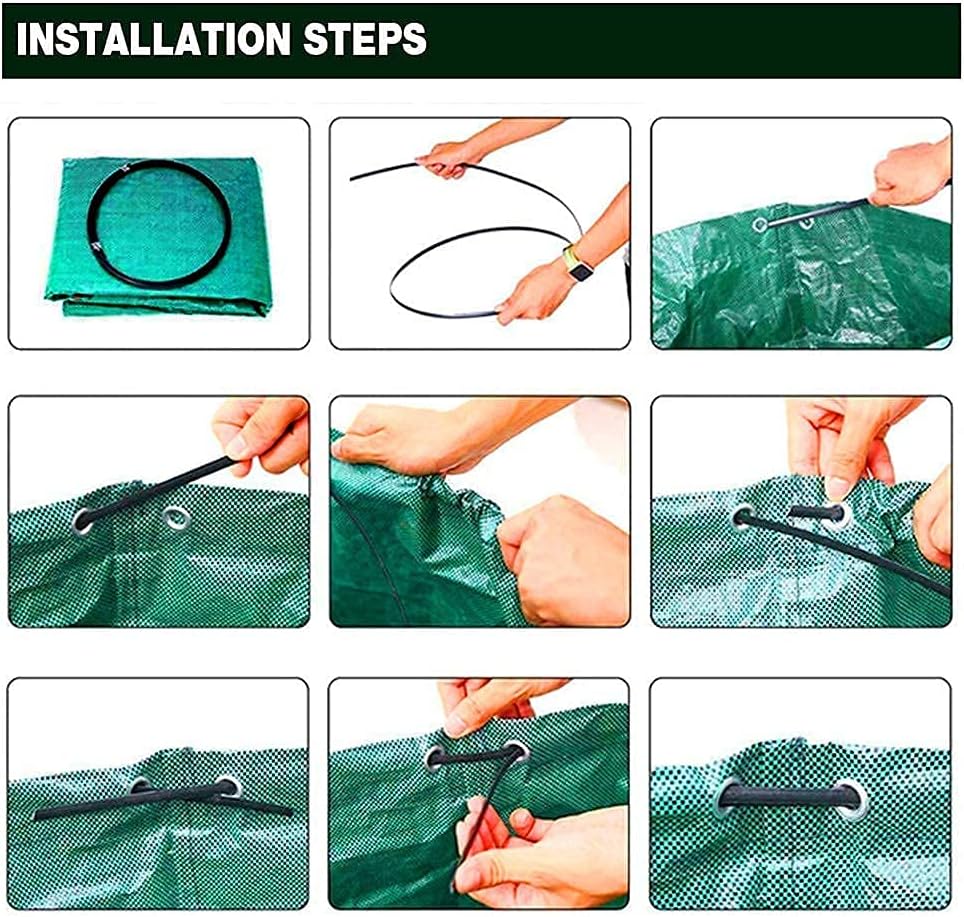 INSTALLATION STEPS