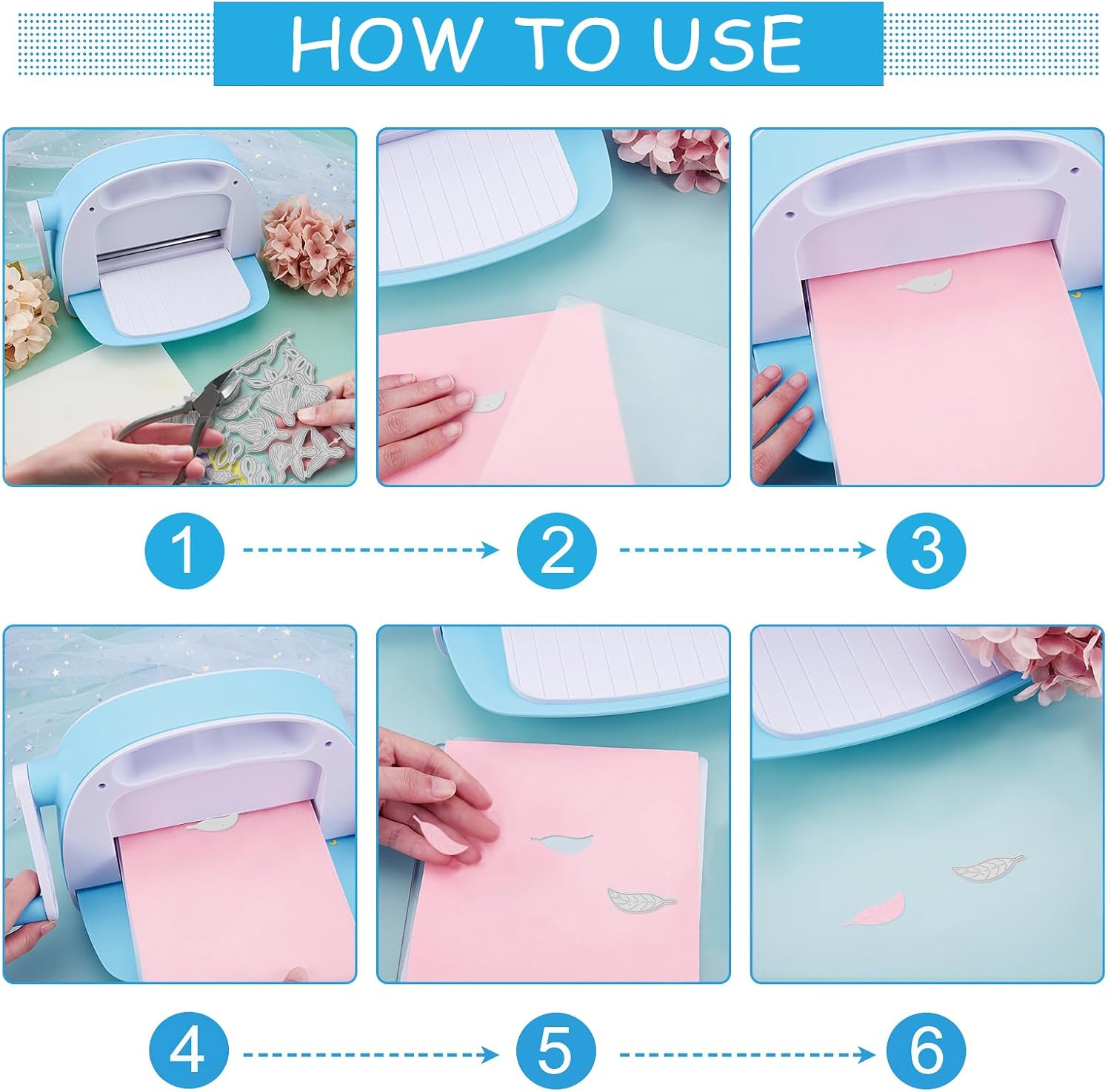 HOW TO USE

1

2

3

4

5

6