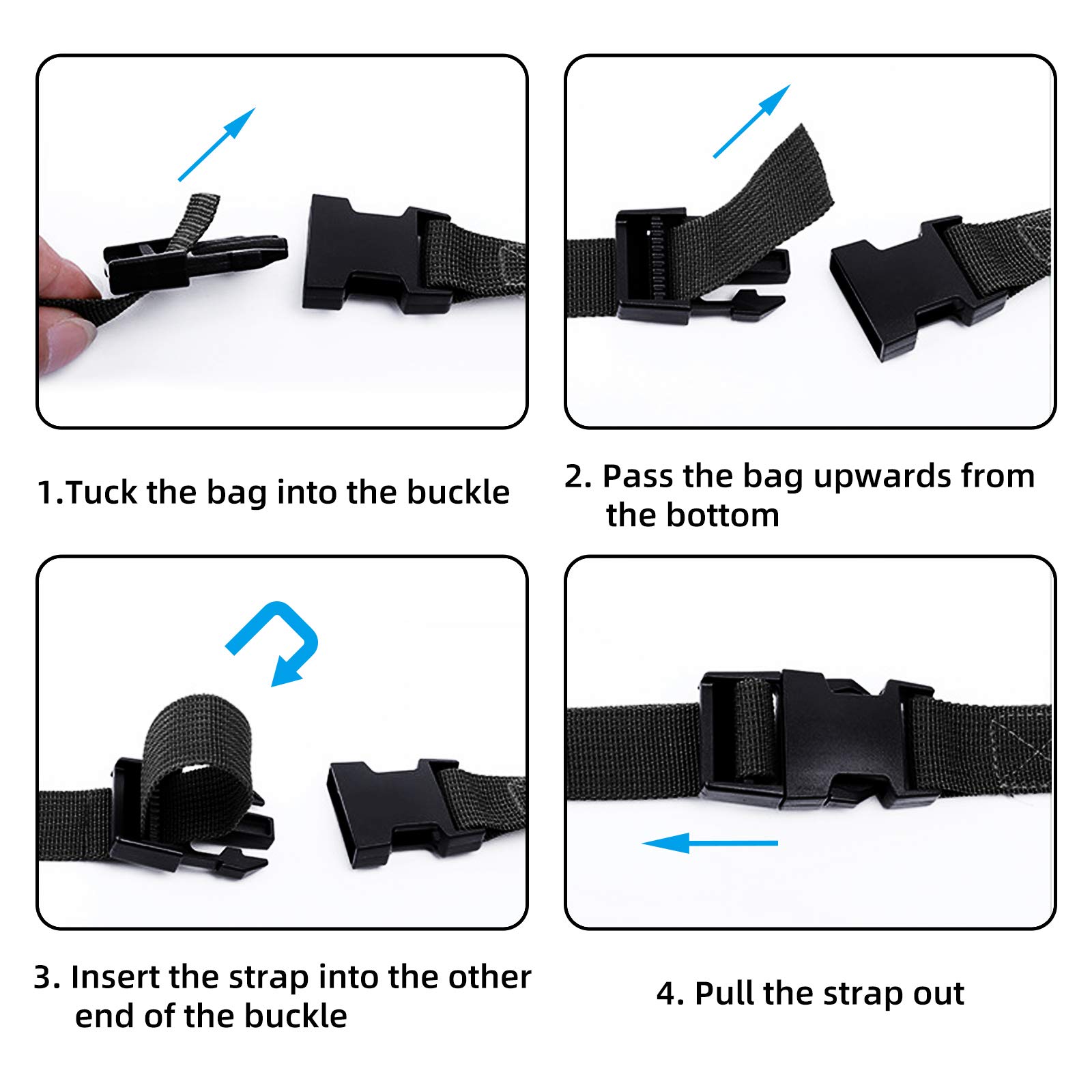 1.Tuck the bag into the buckle

2. Pass the bag upwards from the bottom

3. Insert the strap into the other end of the buckle

4. Pull the strap out