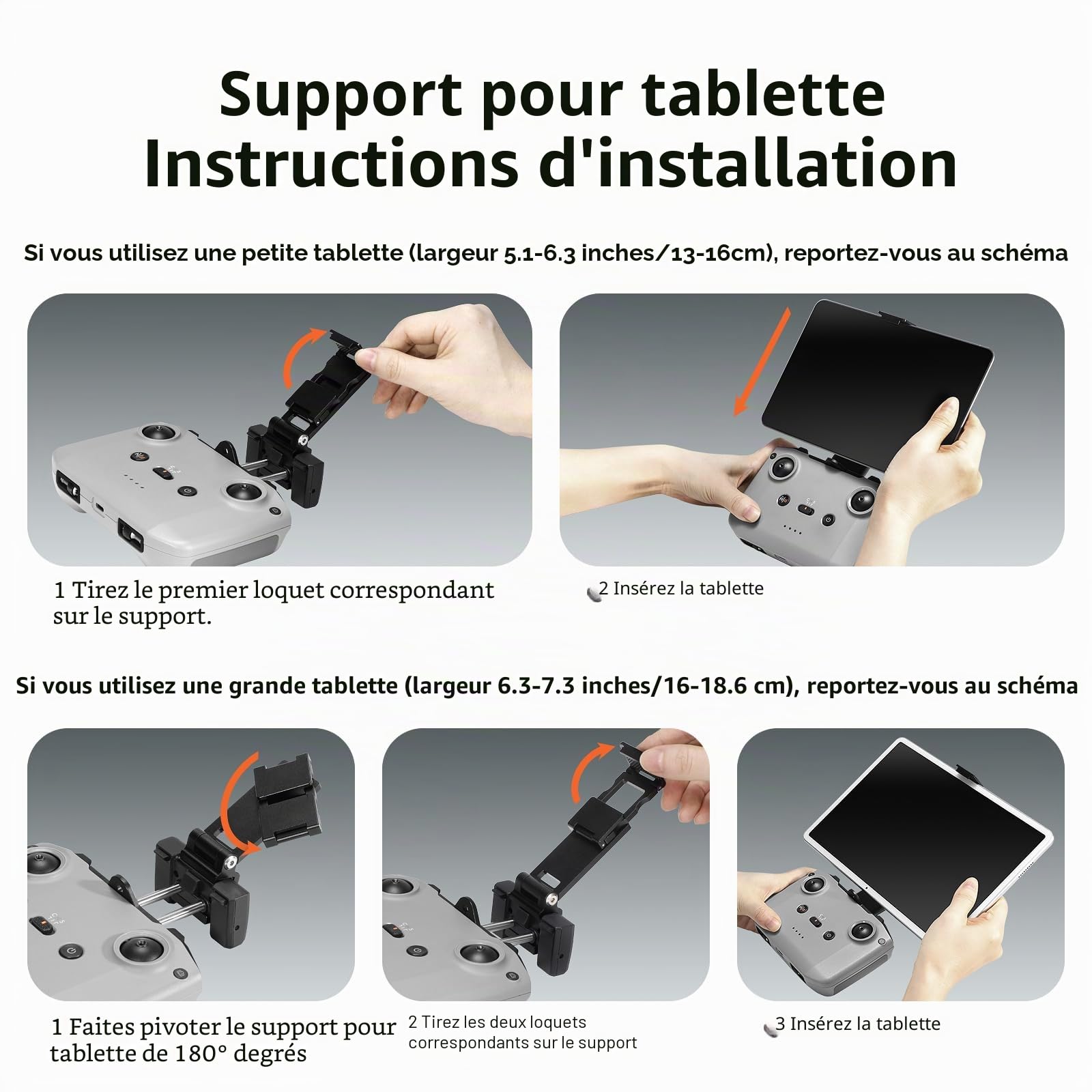 Support pour tablette
Instructions d'installation

Si vous utilisez une petite tablette (largeur 5.1-6.3 inches/13-16cm), reportez-vous au schéma

1 Tirez le premier loquet correspondant sur le support.

2 Insérez la tablette

Si vous utilisez une grande tablette (largeur 6.3-7.3 inches/16-18.6 cm), reportez-vous au schéma

1 Faites pivoter le support pour tablette de 180° degrés

2 Tirez les deux loquets correspondants sur le support

3 Insérez la tablette