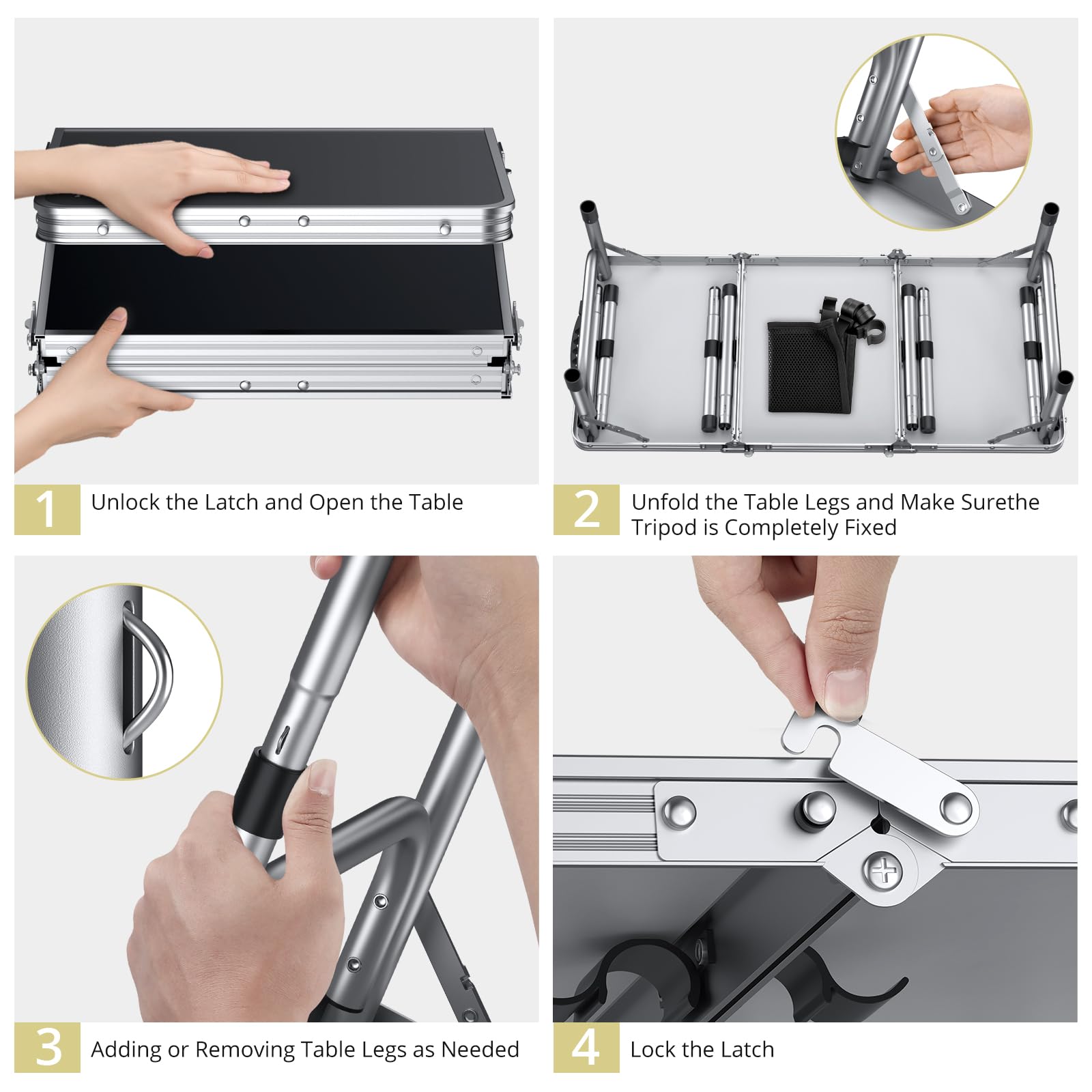 1 Unlock the Latch and Open the Table

2 Unfold the Table Legs and Make Surethe Tripod is Completely Fixed

3 Adding or Removing Table Legs as Needed

4 Lock the Latch