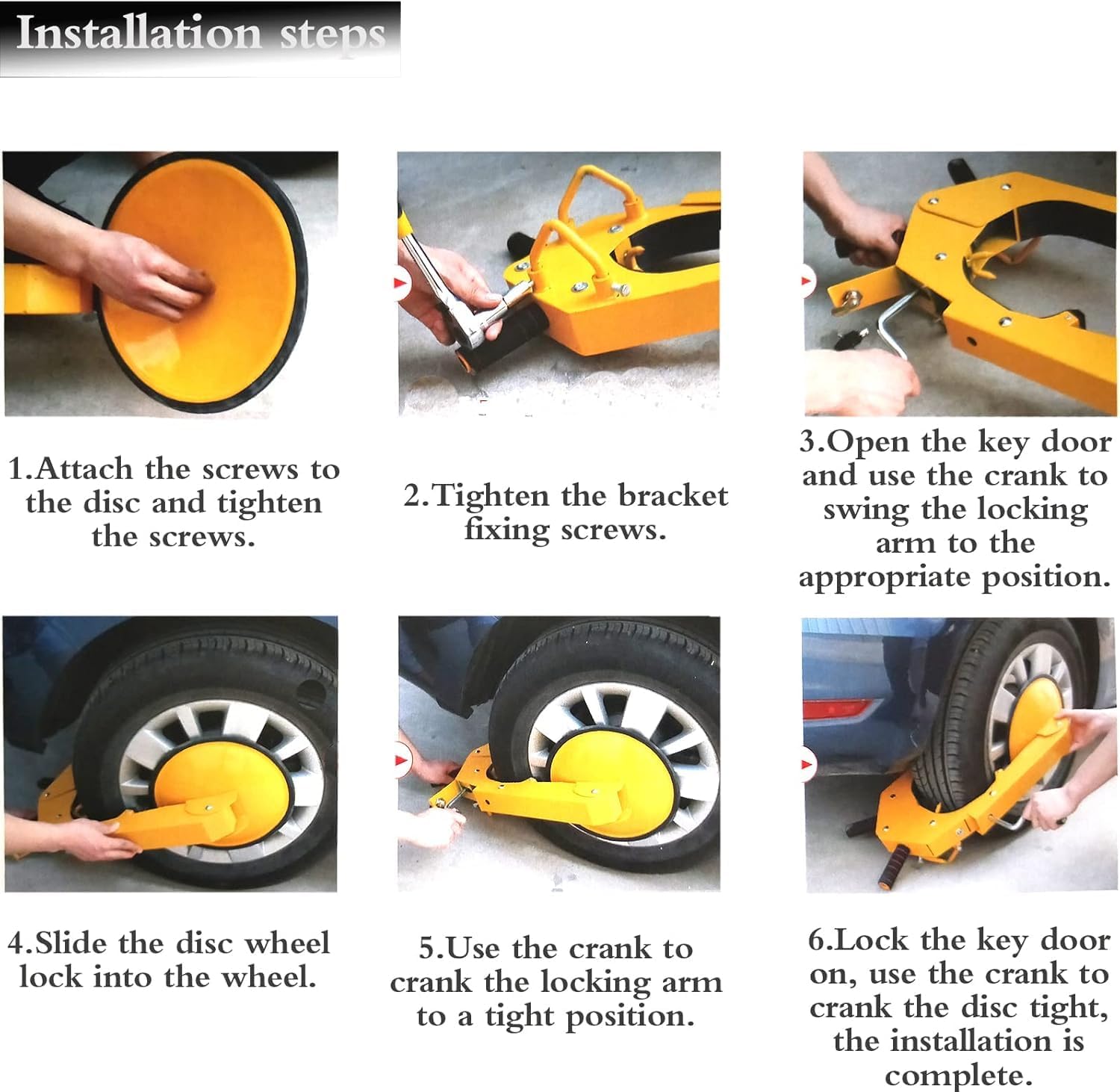 Installation steps

1.Attach the screws to the disc and tighten the screws.

2.Tighten the bracket fixing screws.

3.Open the key door and use the crank to swing the locking arm to the appropriate position.

4.Slide the disc wheel lock into the wheel.

5.Use the crank to crank the locking arm to a tight position.

6.Lock the key door on, use the crank to crank the disc tight, the installation is complete.