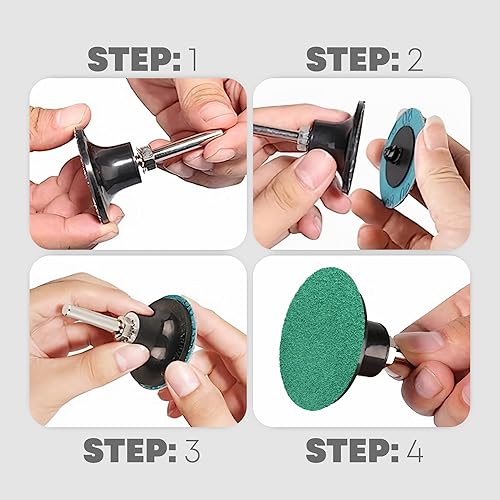 STEP: 1

STEP: 2

STEP: 3

STEP: 4