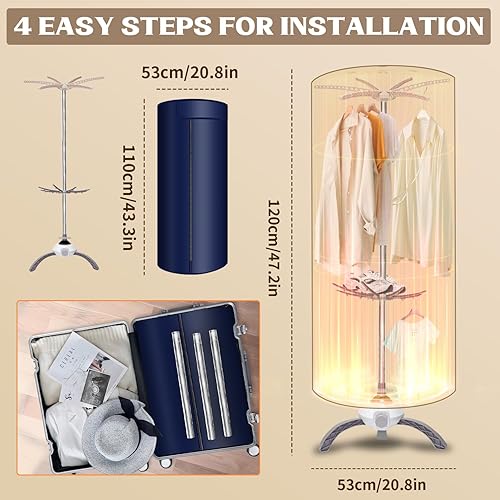 4 EASY STEPS FOR INSTALLATION

53cm/20.8in

110cm/43.3in

120cm/47.2in

53cm/20.8in