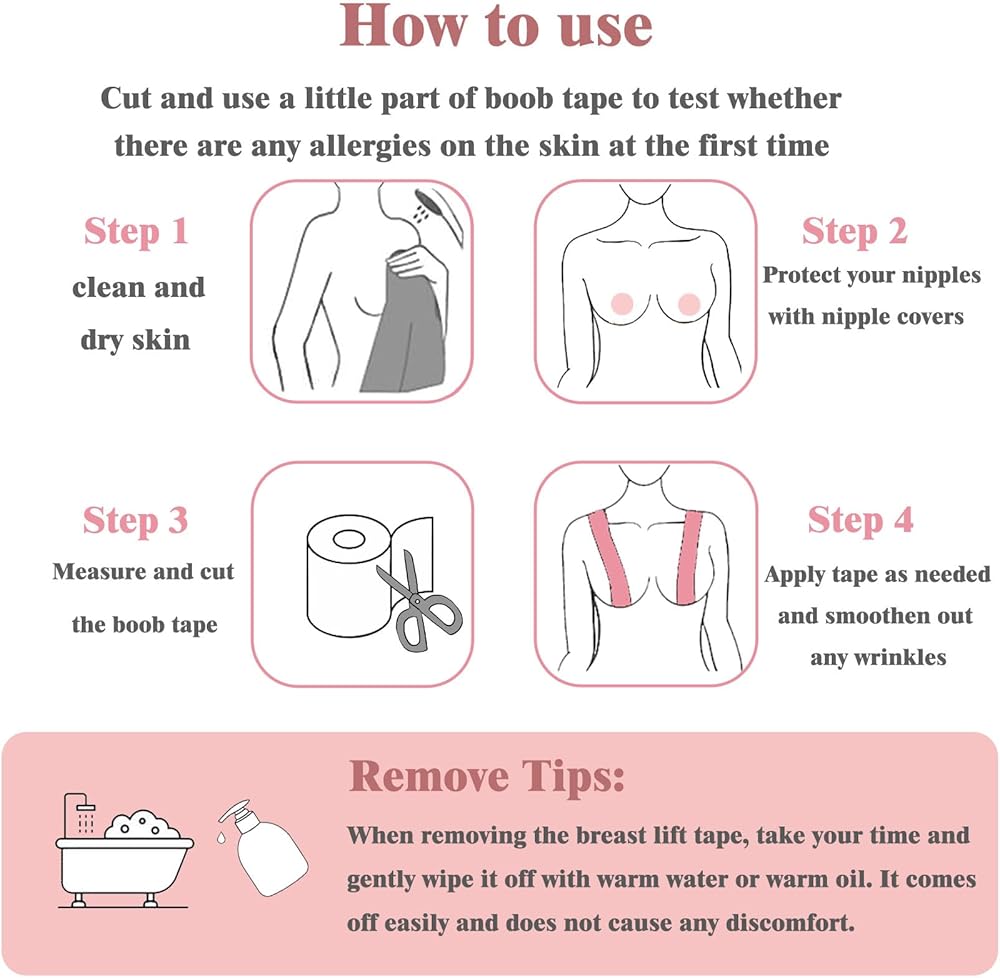 How to use

Cut and use a little part of boob tape to test whether there are any allergies on the skin at the first time

Step 1
clean and dry skin

Step 2
Protect your nipples with nipple covers

Step 3
Measure and cut the boob tape

Step 4
Apply tape as needed and smoothen out any wrinkles

Remove Tips:
When removing the breast lift tape, take your time and gently wipe it off with warm water or warm oil. It comes off easily and does not cause any discomfort.