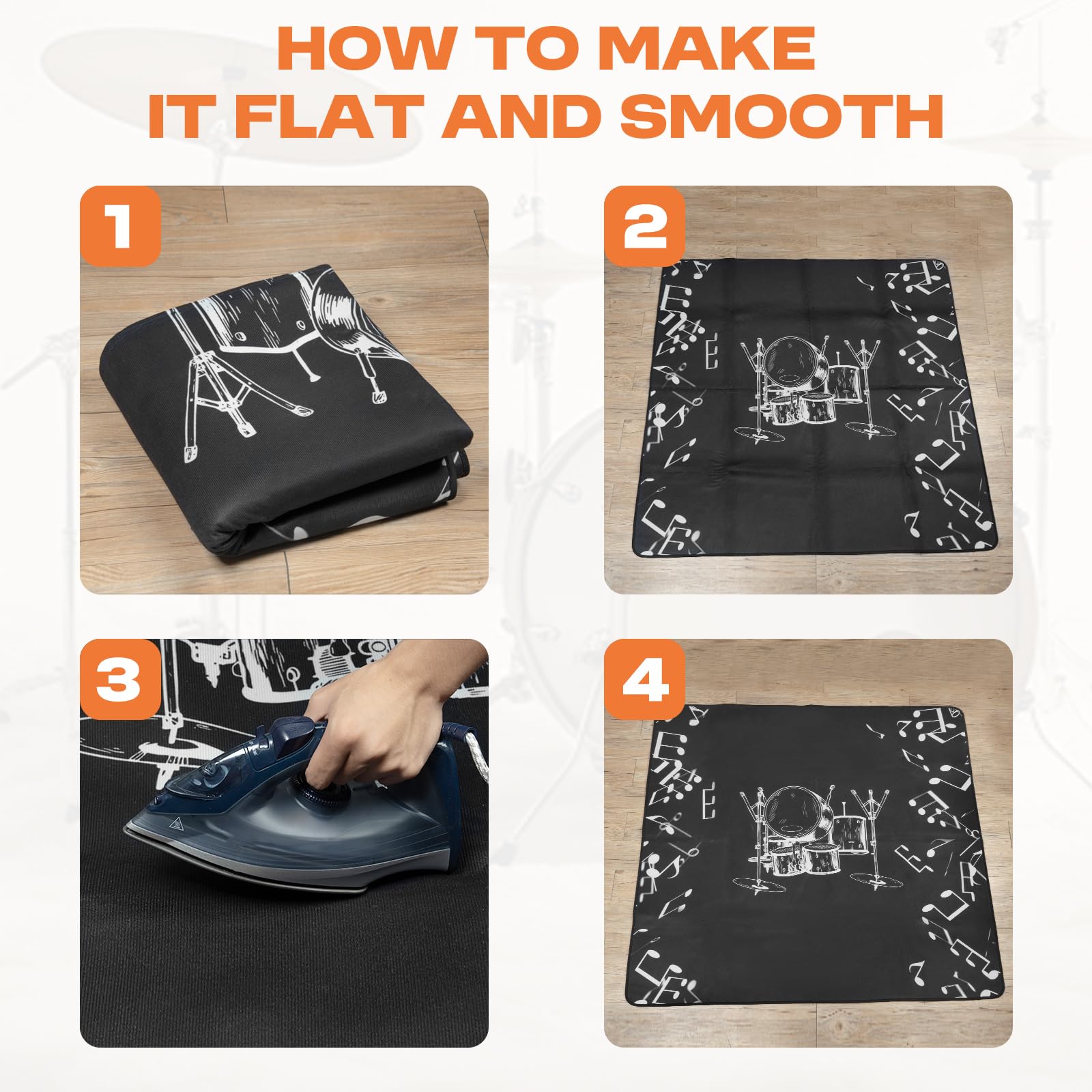 HOW TO MAKE IT FLAT AND SMOOTH

1

2

3

4