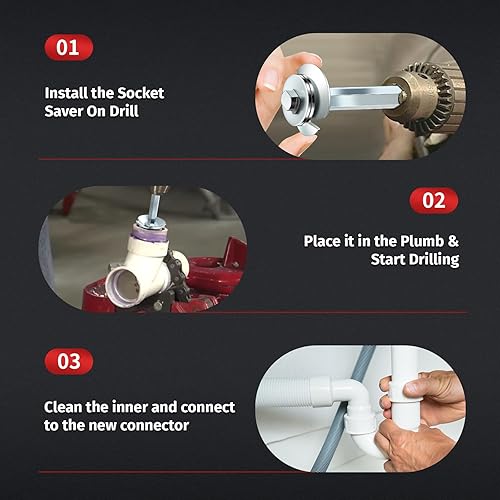 01

Install the Socket Saver On Drill

02

Place it in the Plumb & Start Drilling

03

Clean the inner and connect to the new connector