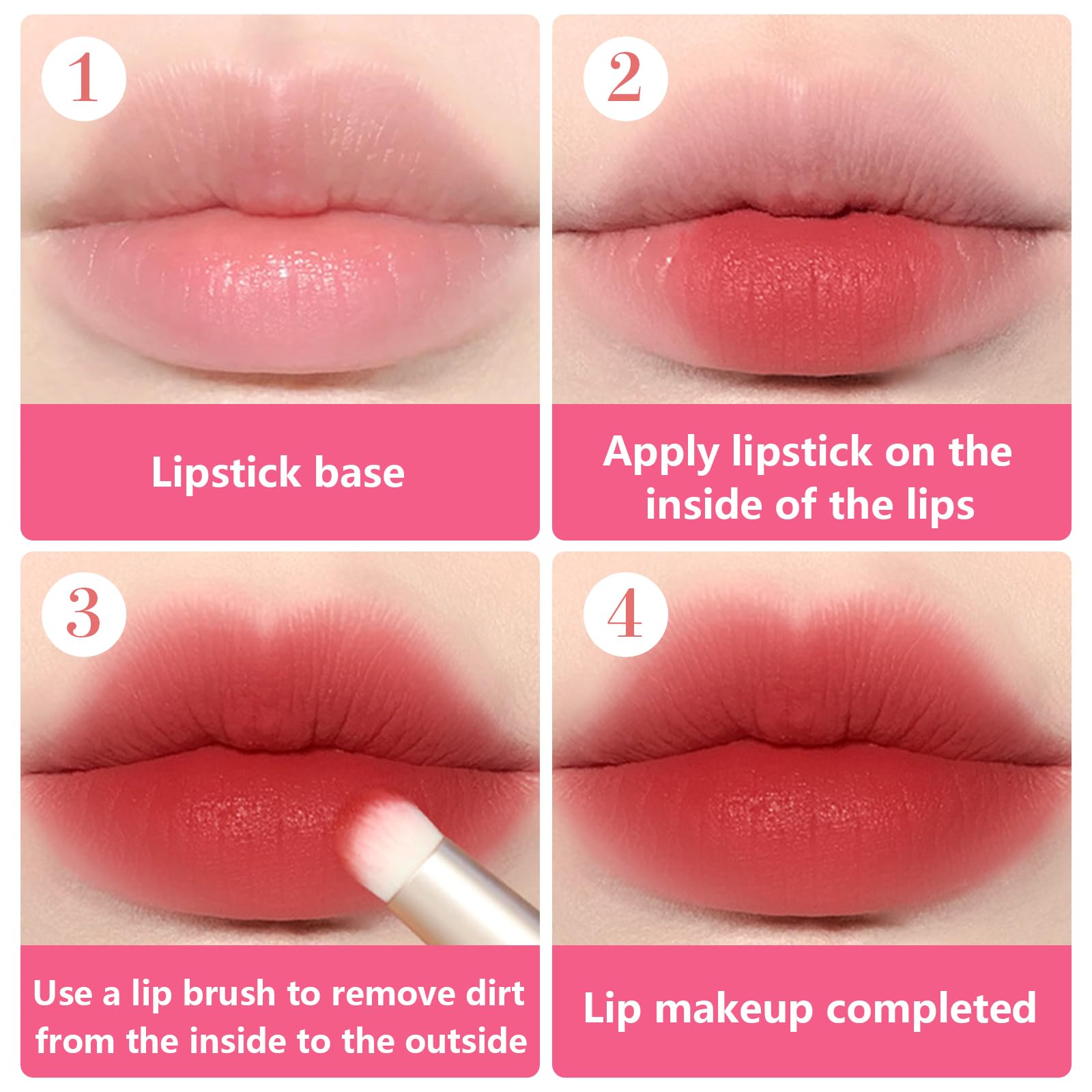 1

Lipstick base

2

Apply lipstick on the inside of the lips

3

Use a lip brush to remove dirt from the inside to the outside

4

Lip makeup completed