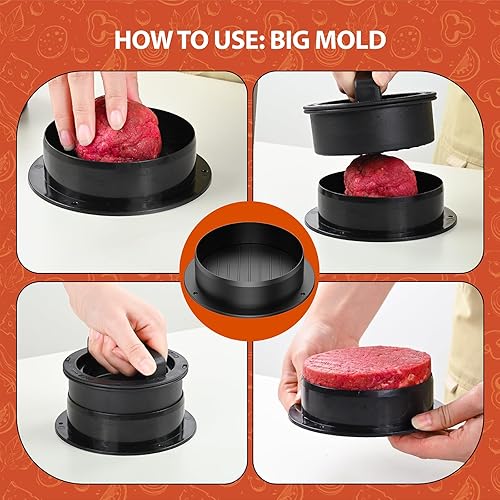 HOW TO USE: BIG MOLD